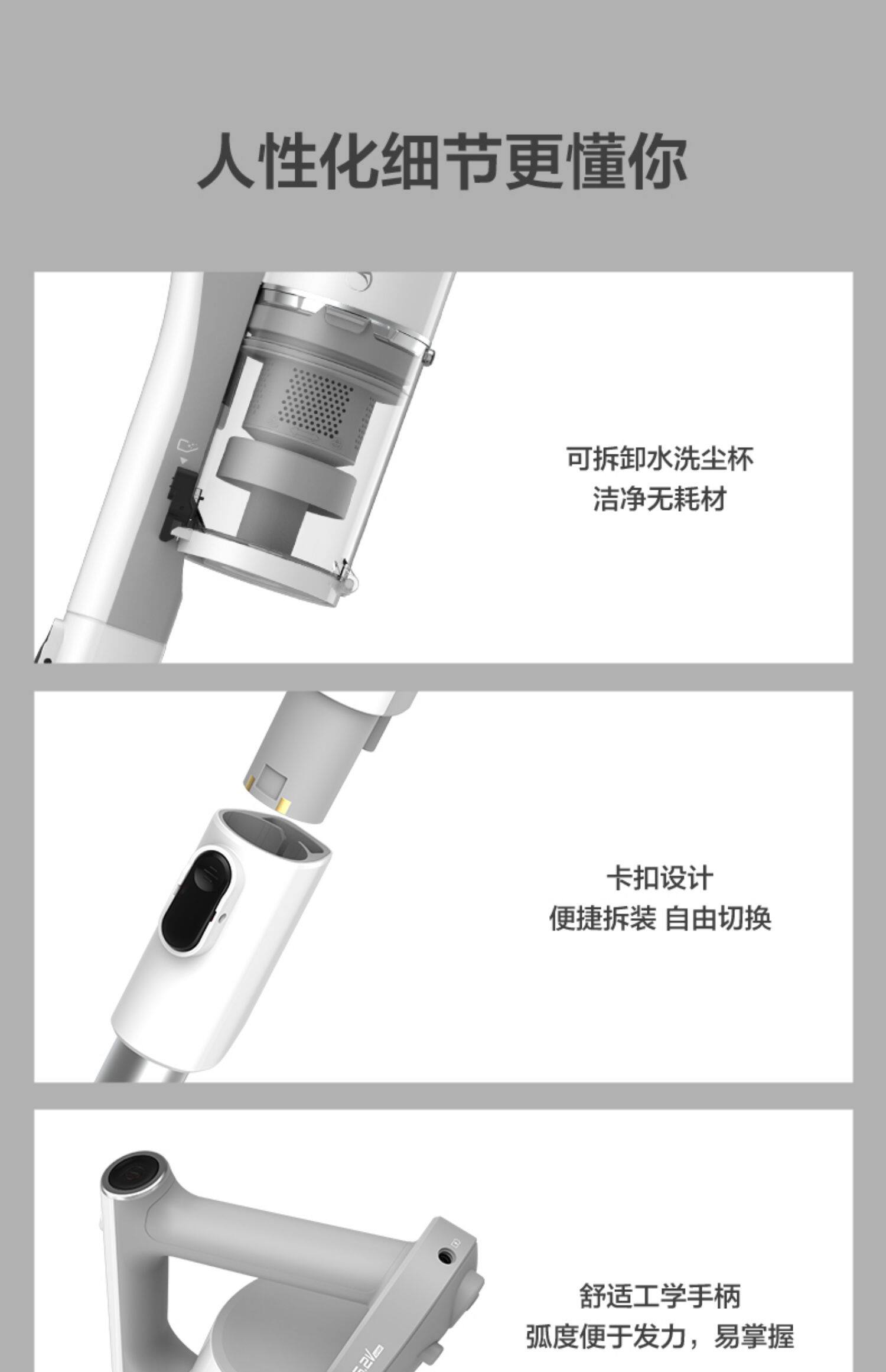 人性化细节更懂你

可拆卸水洗尘杯
洁净无耗材

卡扣设计
便捷拆装 自由切换

舒适工学手柄
弧度便于发力，易掌握