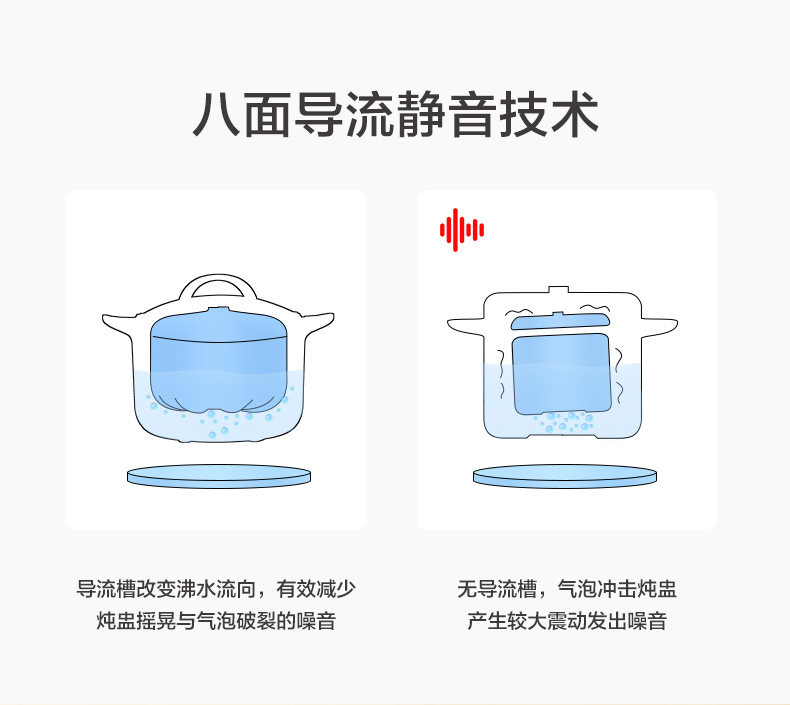 八面导流静音技术

导流槽改变沸水流向，有效减少炖盅摇晃与气泡破裂的噪音

无导流槽，气泡冲击炖盅产生较大震动发出噪音