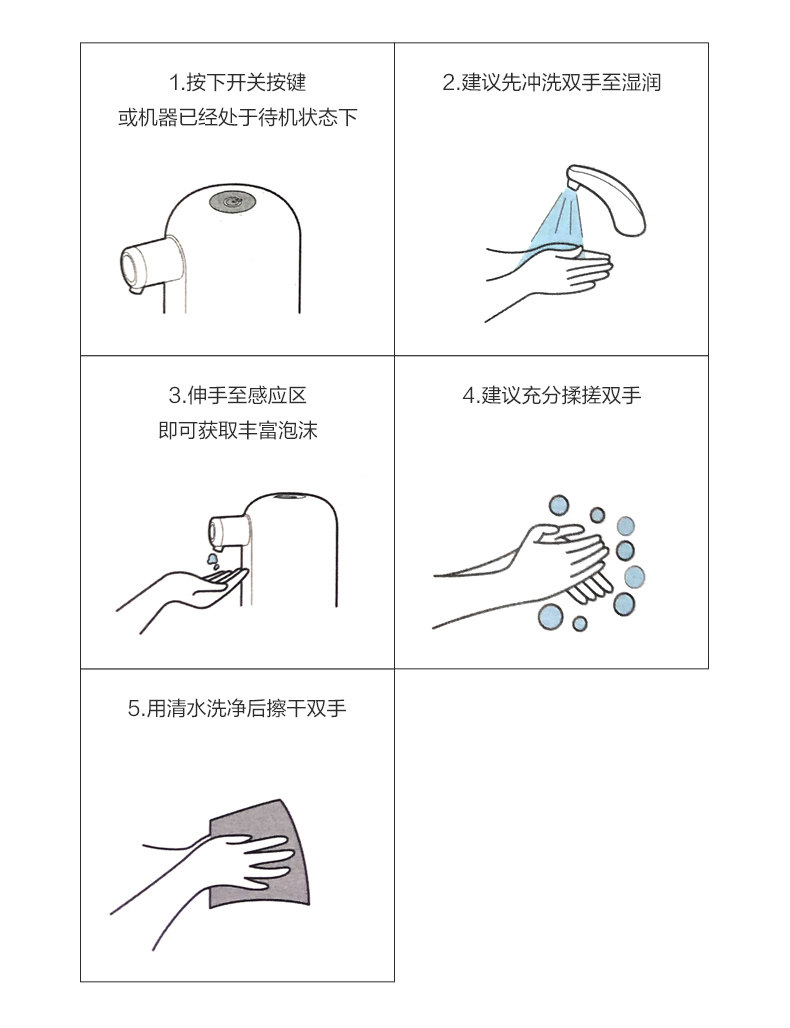 1.按下开关按键
或机器已经处于待机状态下

2.建议先冲洗双手至湿润

3.伸手至感应区
即可获取丰富泡沫

4.建议充分揉搓双手

5.用清水洗净后擦干双手