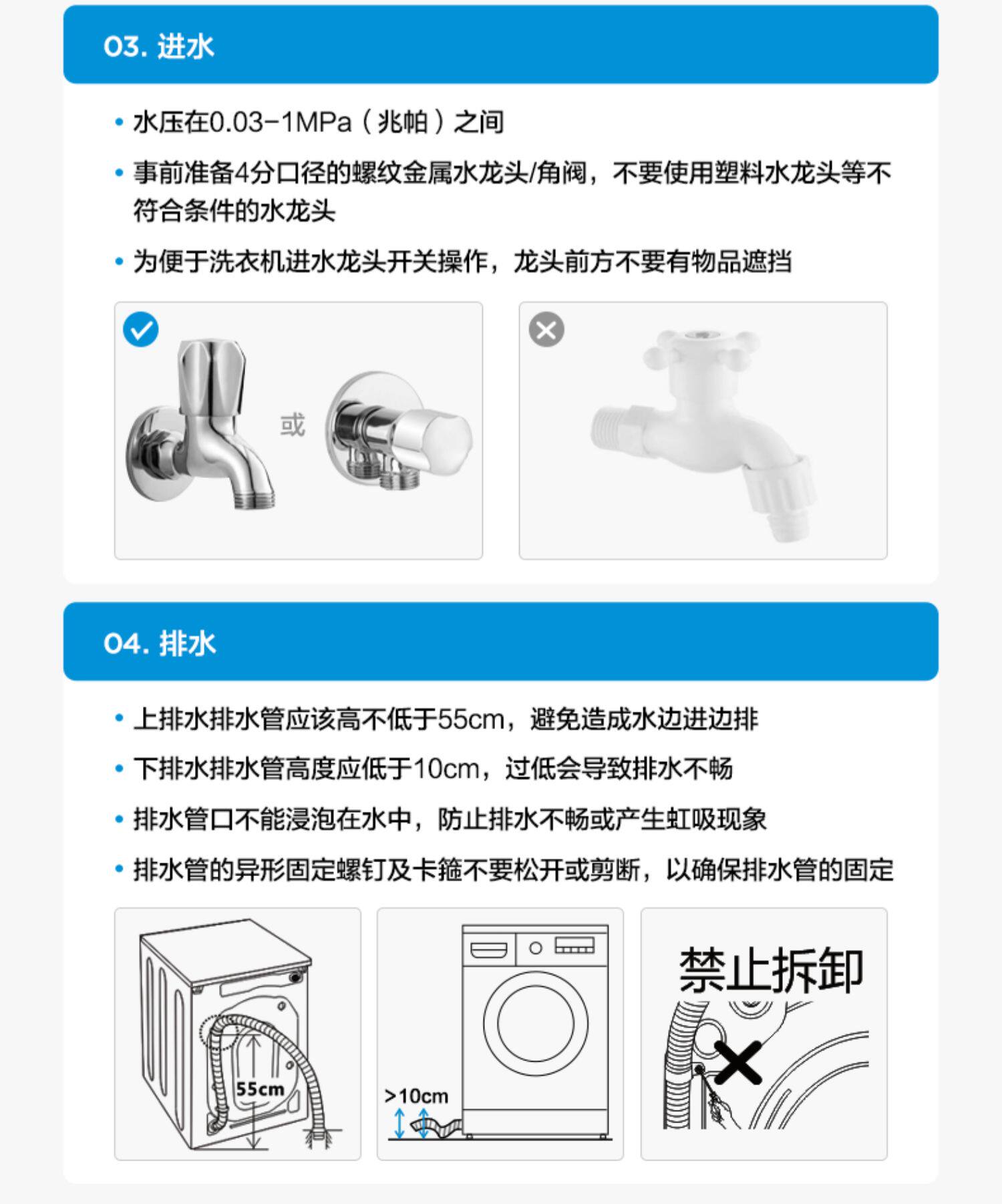 03. 进水

• 水压在0.03-1MPa（兆帕）之间

• 事前准备4分口径的螺纹金属水龙头/角阀，不要使用塑料水龙头等不符合条件的水龙头

• 为便于洗衣机进水龙头开关操作，龙头前方不要有物品遮挡

或

04. 排水

• 上排水排水管应该高不低于55cm，避免造成水边进边排

• 下排水排水管高度应低于10cm，过低会导致排水不畅

• 排水管口不能浸泡在水中，防止排水不畅或产生虹吸现象

• 排水管的异形固定螺钉及卡箍不要松开或剪断，以确保排水管的固定

55cm

>10cm

禁止拆卸