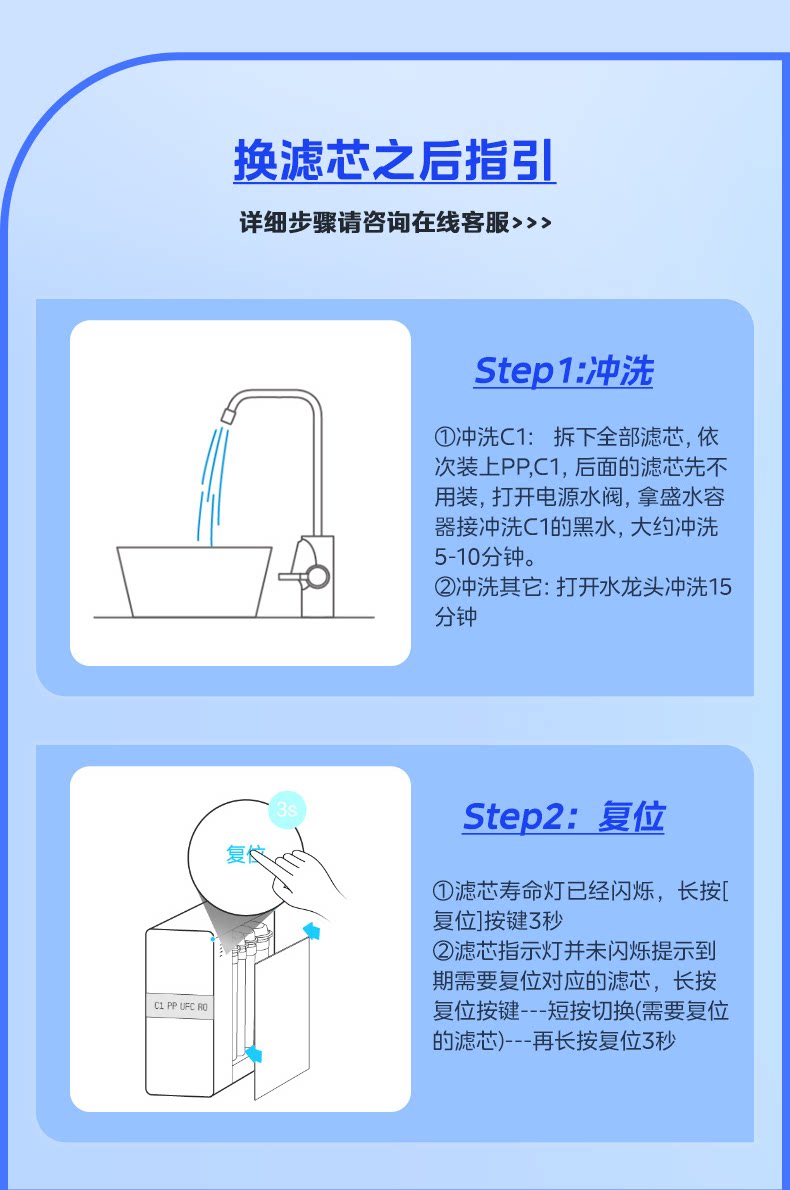 换滤芯之后指引

详细步骤请咨询在线客服>>>

Step1:冲洗

①冲洗C1： 拆下全部滤芯, 依次装上PP,C1, 后面的滤芯先不用装, 打开电源水阀, 拿盛水容器接冲洗C1的黑水, 大约冲洗5-10分钟。
②冲洗其它: 打开水龙头冲洗15分钟

3s

复位

C1 PP UFC RO

Step2：复位

①滤芯寿命灯已经闪烁，长按[复位]按键3秒
②滤芯指示灯并未闪烁提示到期需要复位对应的滤芯，长按复位按键---短按切换(需要复位的滤芯)---再长按复位3秒