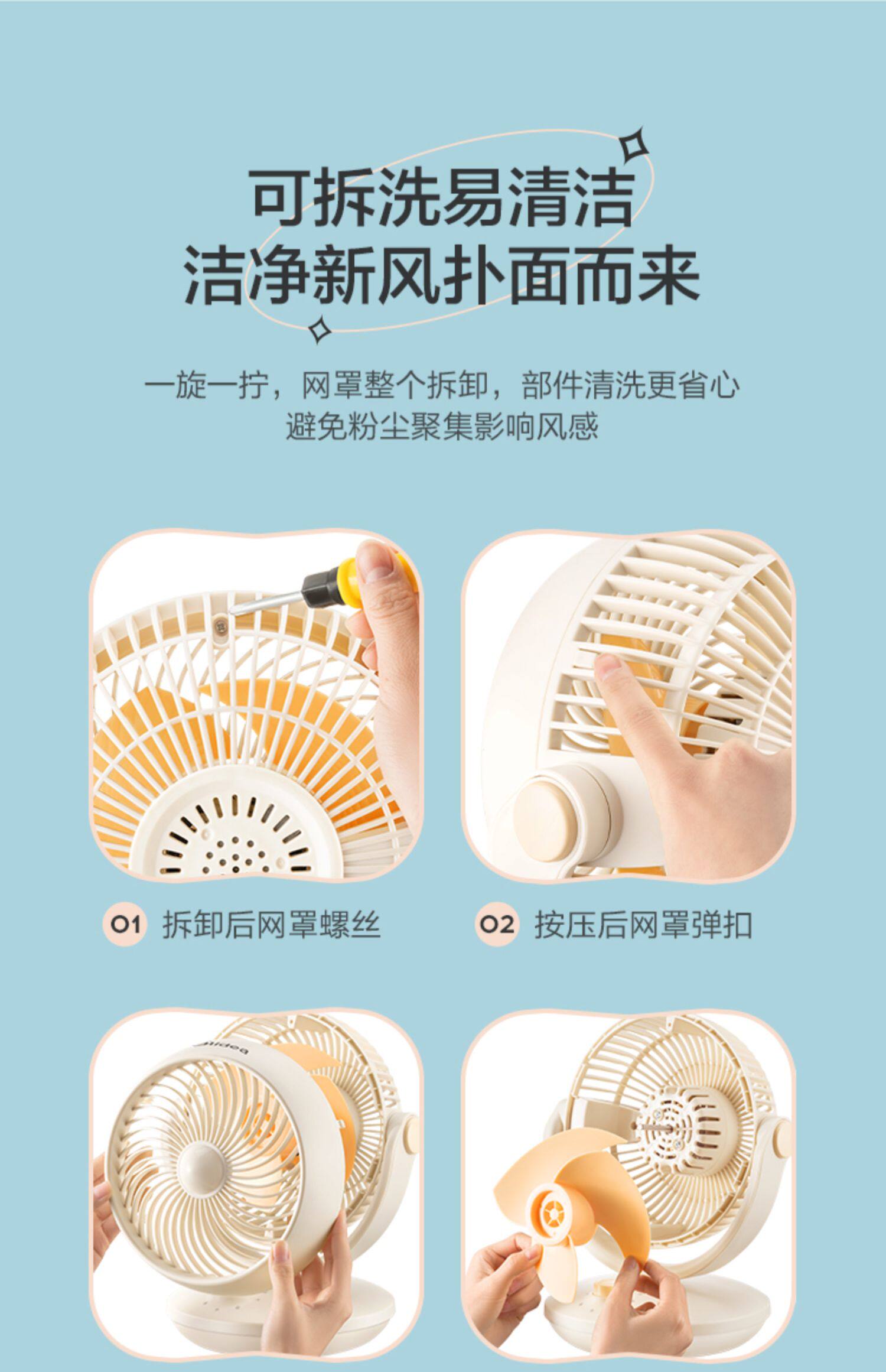 可拆洗易清洁
洁净新风扑面而来

一旋一拧，网罩整个拆卸，部件清洗更省心
避免粉尘聚集影响风感

01 拆卸后网罩螺丝

02 按压后网罩弹扣

Midea