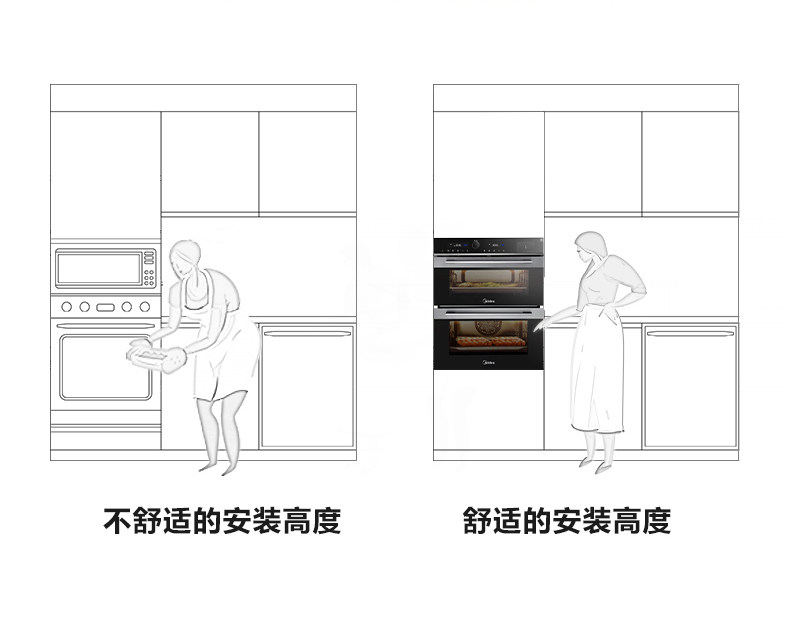 不舒适的安装高度

舒适的安装高度