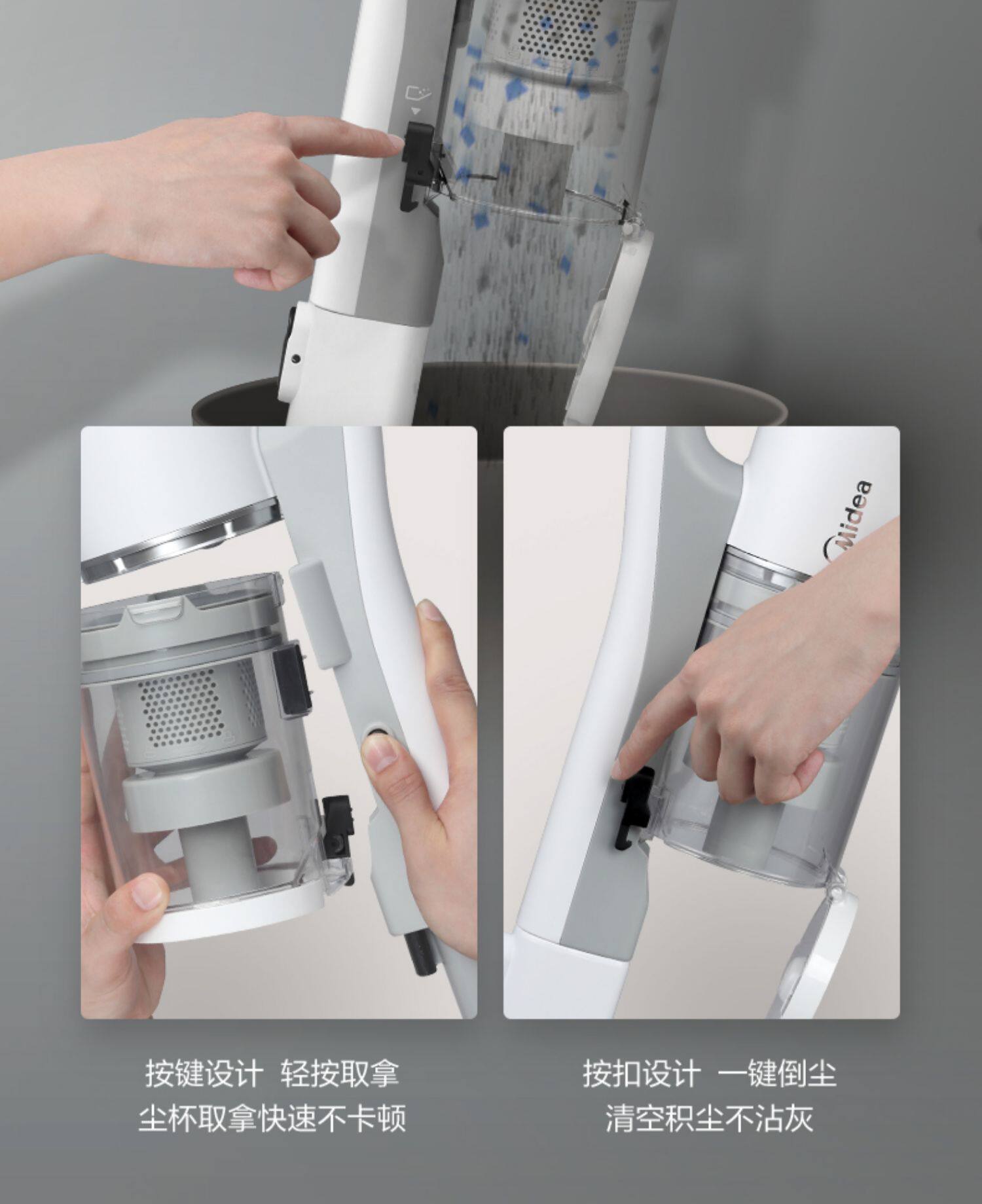 Midea

按键设计 轻按取拿
尘杯取拿快速不卡顿

按扣设计 一键倒尘
清空积尘不沾灰