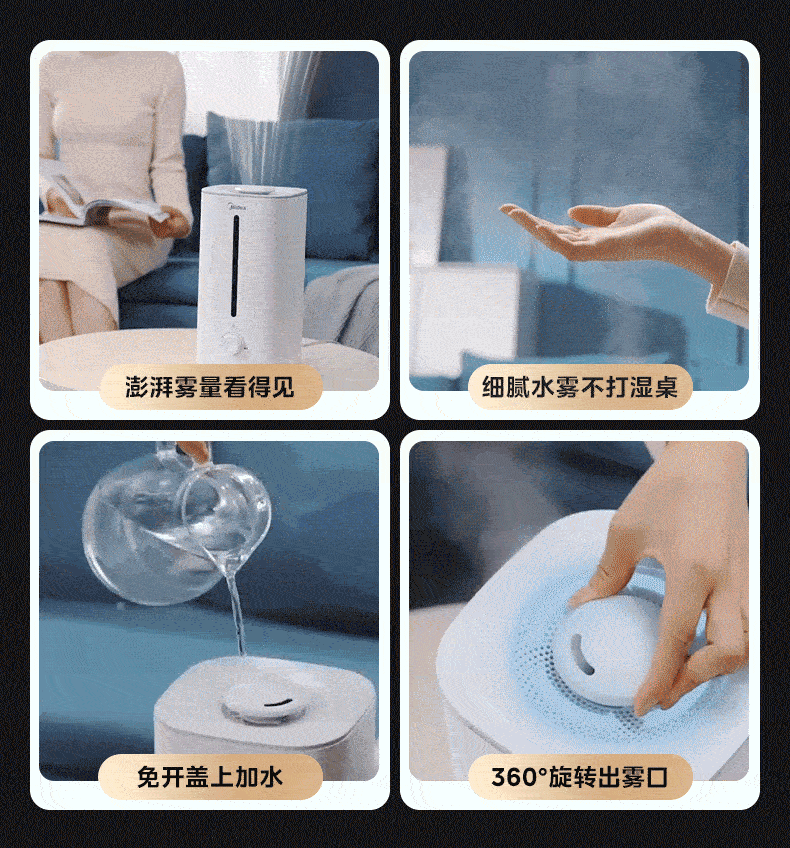 Midea

澎湃雾量看得见

细腻水雾不打湿桌

免开盖上加水

360°旋转出雾口