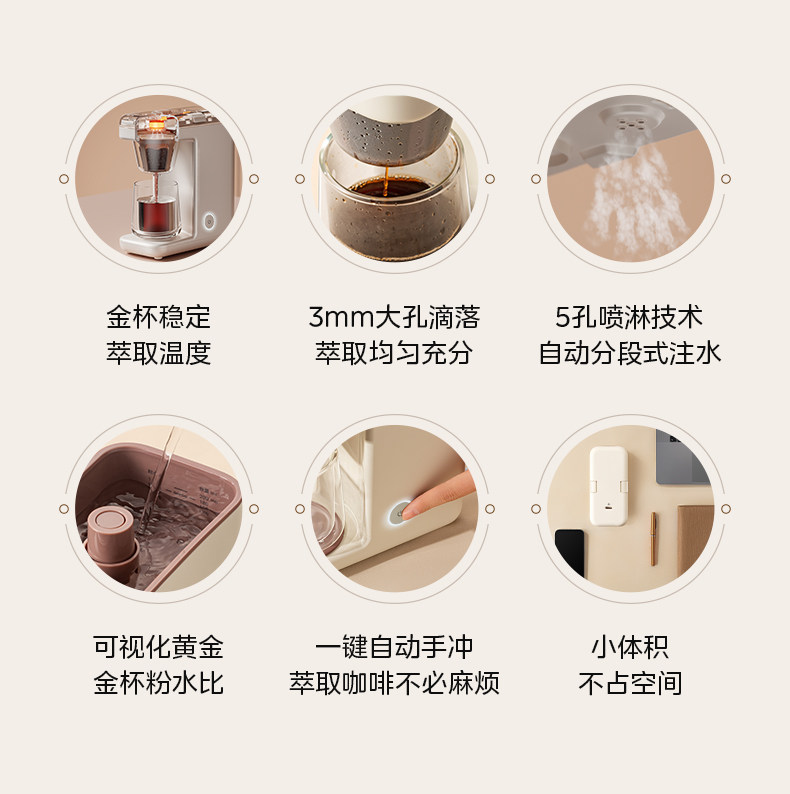 金杯稳定
萃取温度

3mm大孔滴落
萃取均匀充分

5孔喷淋技术
自动分段式注水

可视化黄金
金杯粉水比

一键自动手冲
萃取咖啡不必麻烦

小体积
不占空间