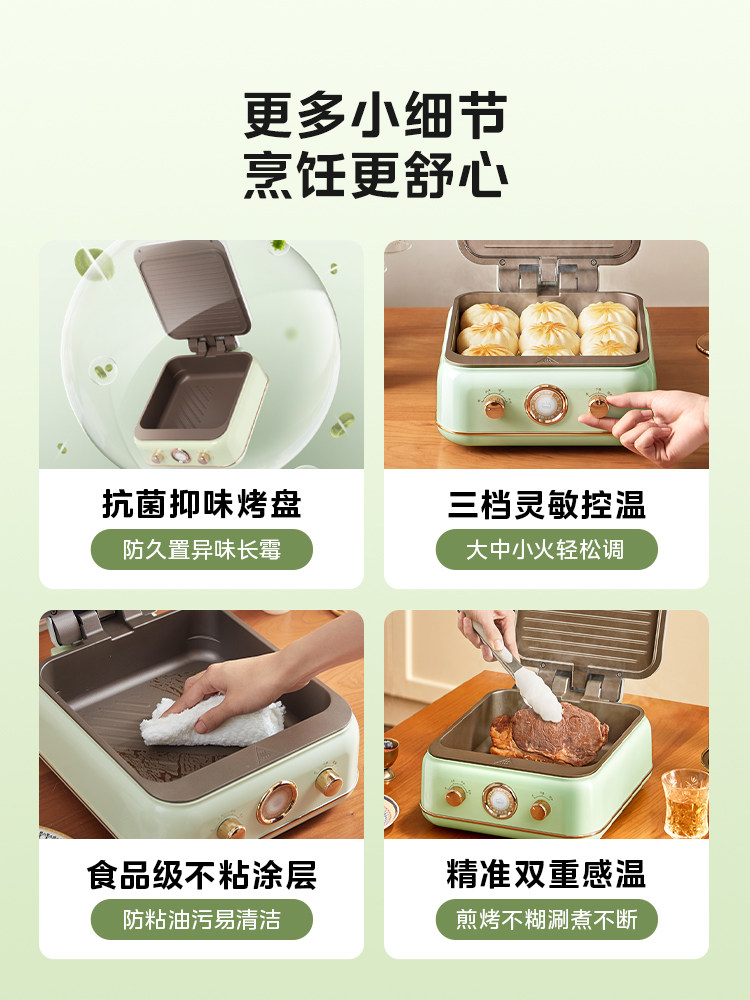 更多小细节
烹饪更舒心

抗菌抑味烤盘
防久置异味长霉

三档灵敏控温
大中小火轻松调

食品级不粘涂层
防粘油污易清洁

精准双重感温
煎烤不糊涮煮不断