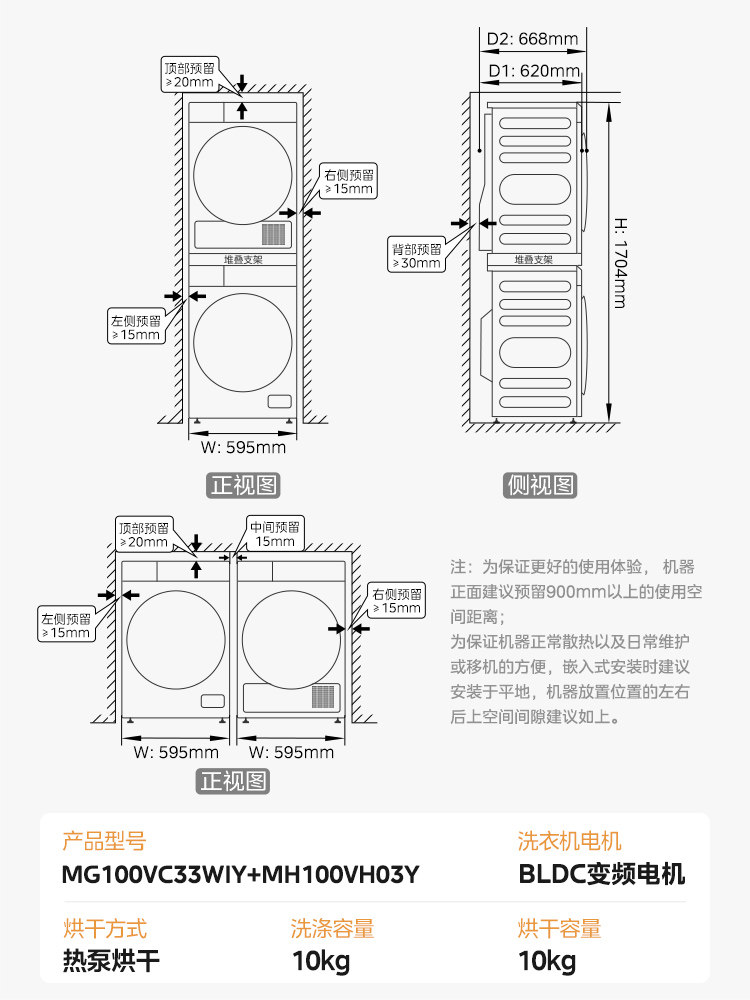 顶部预留
≥20mm

右侧预留
≥15mm

堆叠支架

左侧预留
≥15mm

W: 595mm

正视图

D2: 668mm
D1: 620mm

背部预留
≥30mm

堆叠支架

H: 1704mm

侧视图

顶部预留
≥20mm

中间预留
15mm

左侧预留
≥15mm

右侧预留
≥15mm

W: 595mm W: 595mm

正视图

注：为保证更好的使用体验，机器正面建议预留900mm以上的使用空间距离；
为保证机器正常散热以及日常维护或移机的方便，嵌入式安装时建议安装于平地，机器放置位置的左右后上空间间隙建议如上。

产品型号
MG100VC33WIY+MH100VH03Y

洗衣机电机
BLDC变频电机

烘干方式
热泵烘干

洗涤容量
10kg

烘干容量
10kg