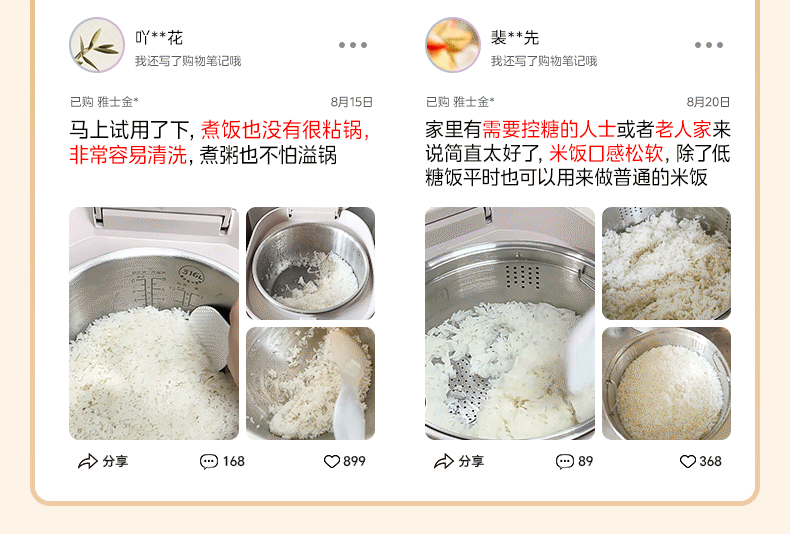 吖**花
我还写了购物笔记哦

已购 雅士金*
8月15日

马上试用了下，煮饭也没有很粘锅，非常容易清洗，煮粥也不怕溢锅

316L

分享
168
899

裴**先
我还写了购物笔记哦

已购 雅士金*
8月20日

家里有需要控糖的人士或者老人家来说简直太好了，米饭口感松软，除了低糖饭平时也可以用来做普通的米饭

分享
89
368