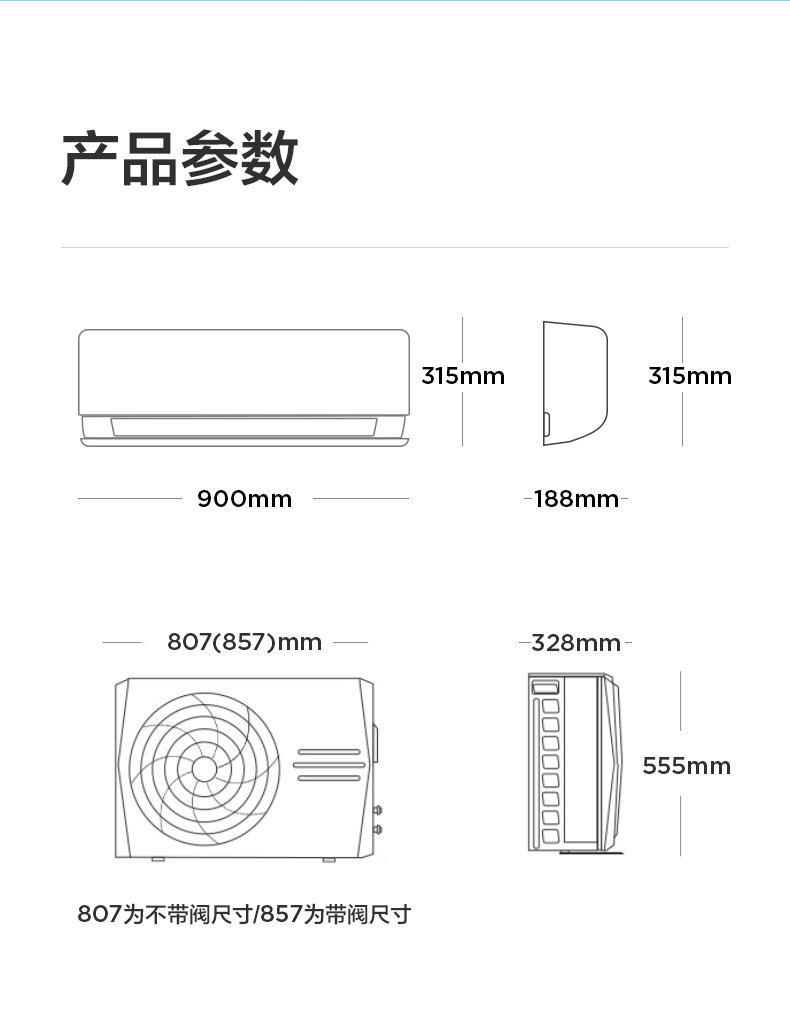 产品参数

315mm

315mm

900mm

188mm

807(857)mm

328mm

555mm

807为不带阀尺寸/857为带阀尺寸