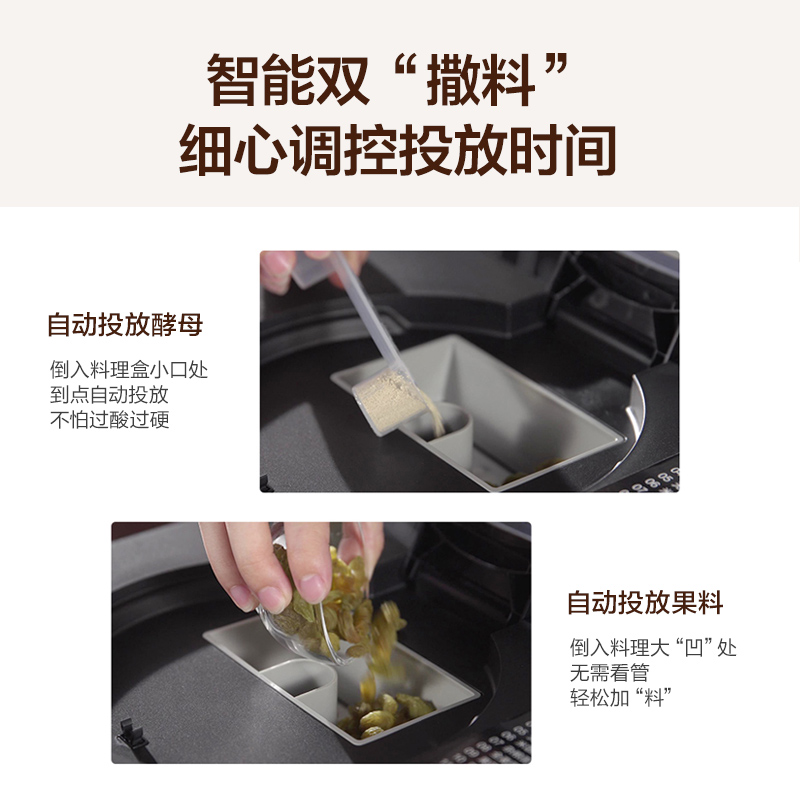 智能双“撒料”
细心调控投放时间

自动投放酵母

倒入料理盒小口处
到点自动投放
不怕过酸过硬

自动投放果料

倒入料理大“凹”处
无需看管
轻松加“料”