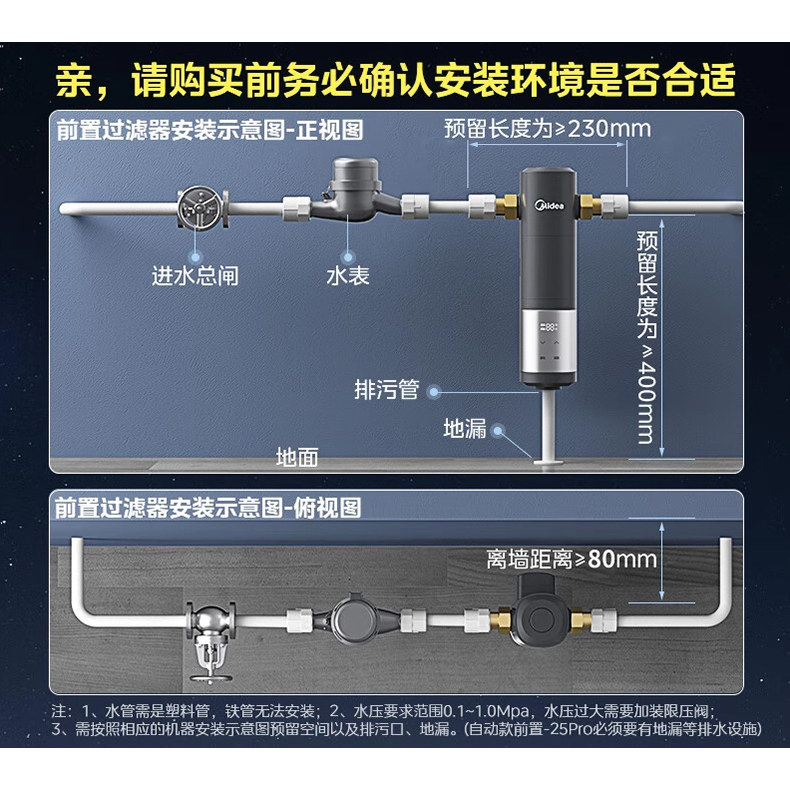 亲，请购买前务必确认安装环境是否合适

前置过滤器安装示意图-正视图

预留长度为≥230mm

Midea

进水总闸

水表

预留长度为≥400mm

排污管

地漏

地面

前置过滤器安装示意图-俯视图

离墙距离≥80mm

注：1、水管需是塑料管，铁管无法安装；2、水压要求范围0.1~1.0Mpa，水压过大需要加装限压阀；3、需按照相应的机器安装示意图预留空间以及排污口、地漏。(自动款前置-25Pro必须要有地漏等排水设施)