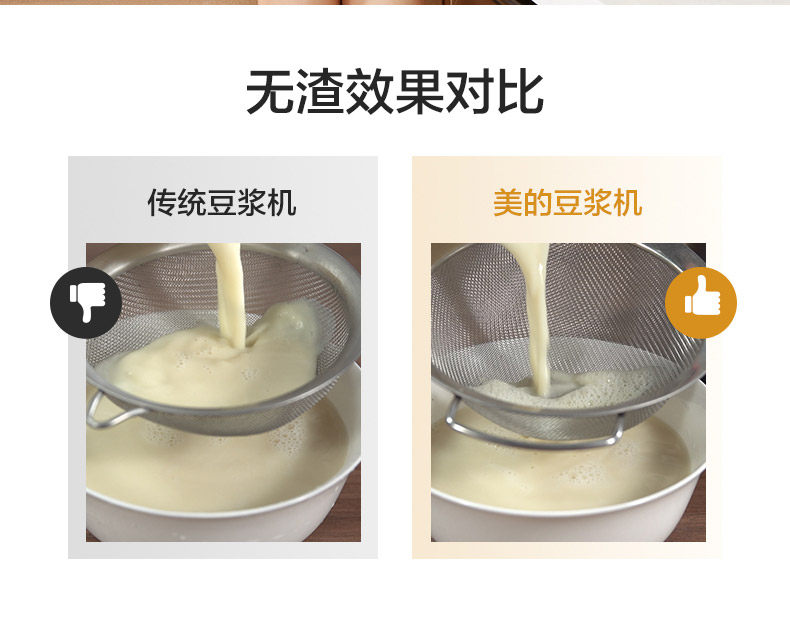 无渣效果对比

传统豆浆机

美的豆浆机