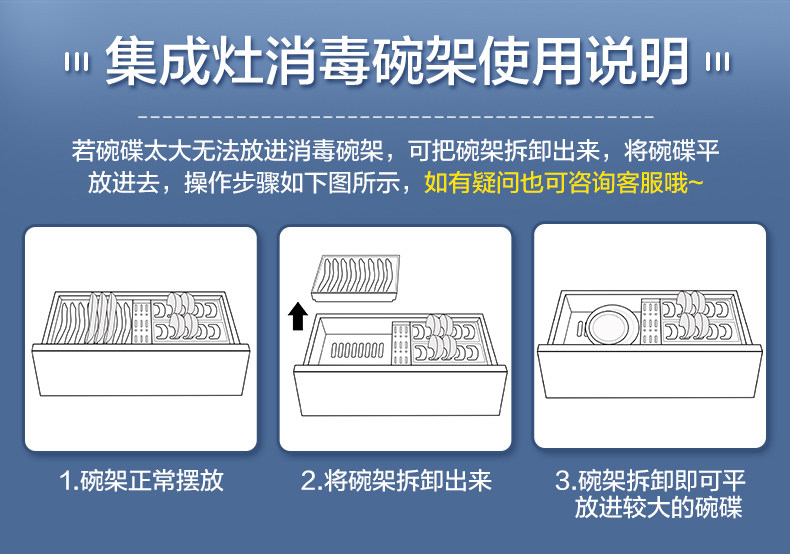 集成灶消毒碗架使用说明

若碗碟太大无法放进消毒碗架，可把碗架拆卸出来，将碗碟平放进去，操作步骤如下图所示，如有疑问也可咨询客服哦~

1.碗架正常摆放

2.将碗架拆卸出来

3.碗架拆卸即可平放进较大的碗碟