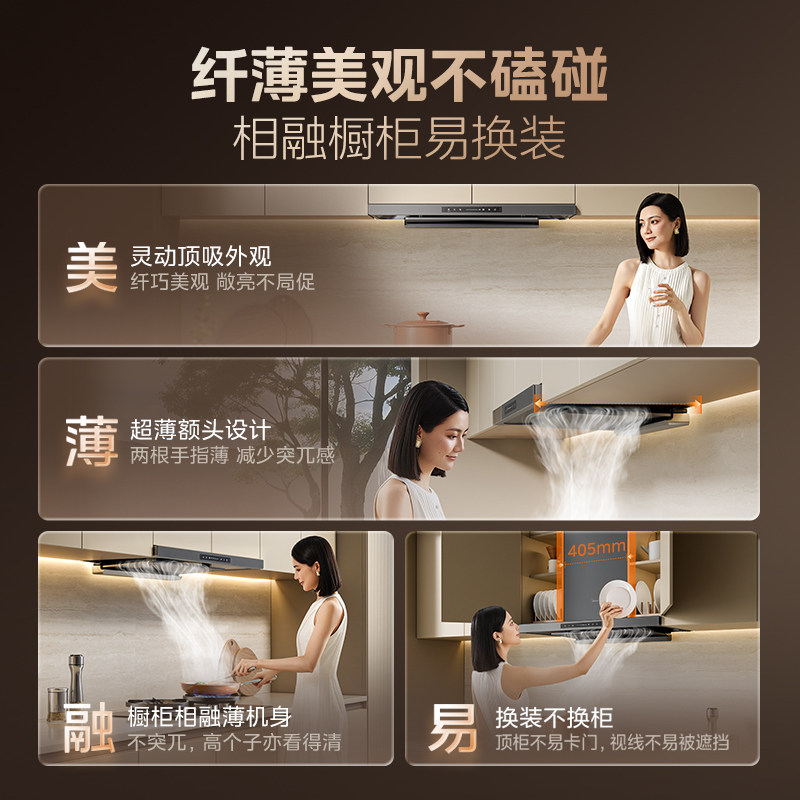 纤薄美观不磕碰
相融橱柜易换装

美 灵动顶吸外观
纤巧美观 敞亮不局促

薄 超薄额头设计
两根手指薄 减少突兀感

融 橱柜相融薄机身
不突兀，高个子亦看得清

405mm

易 换装不换柜
顶柜不易卡门，视线不易被遮挡