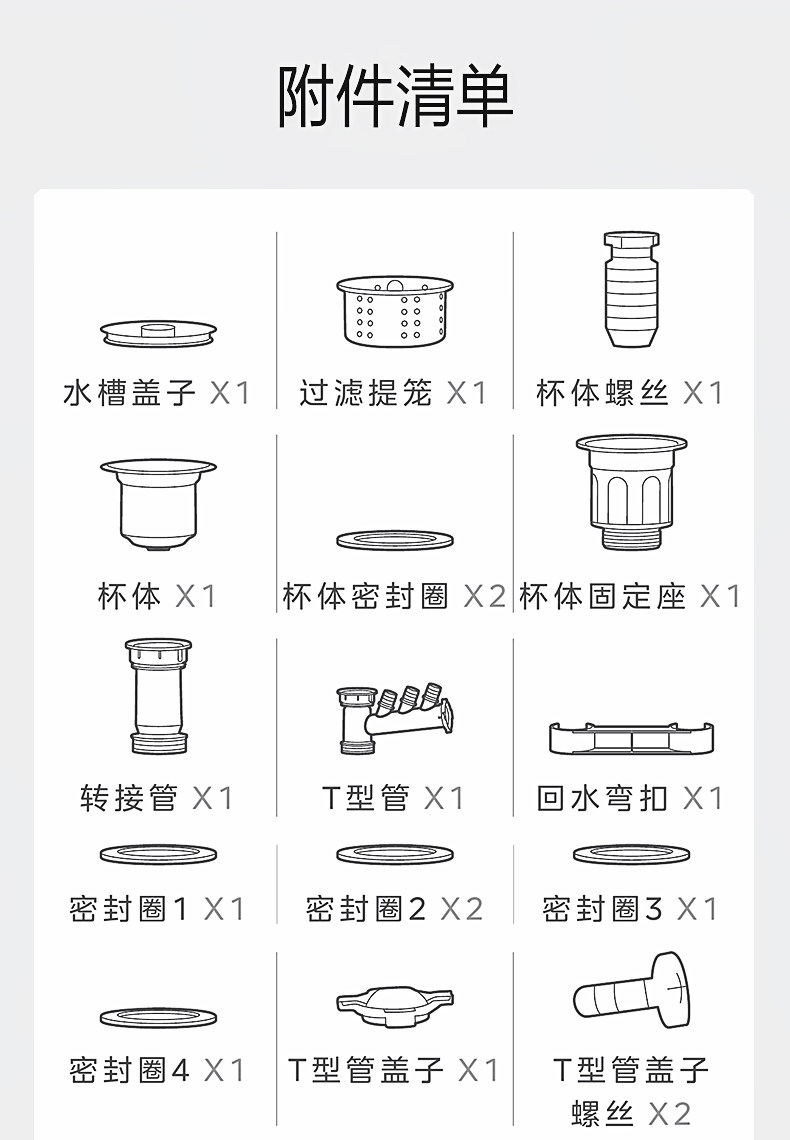 附件清单

水槽盖子 X1

过滤提笼 X1

杯体螺丝 X1

杯体 X1

杯体密封圈 X2

杯体固定座 X1

转接管 X1

T型管 X1

回水弯扣 X1

密封圈1 X1

密封圈2 X2

密封圈3 X1

密封圈4 X1

T型管盖子 X1

T型管盖子螺丝 X2