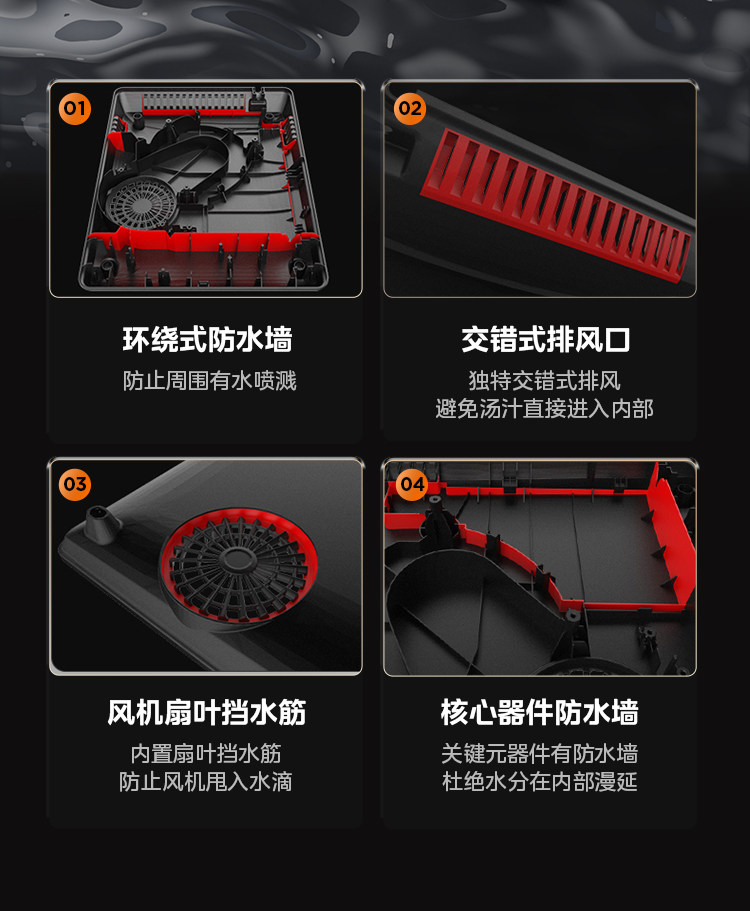 01

环绕式防水墙

防止周围有水喷溅

02

交错式排风口

独特交错式排风
避免汤汁直接进入内部

03

风机扇叶挡水筋

内置扇叶挡水筋
防止风机甩入水滴

04

核心器件防水墙

关键元器件有防水墙
杜绝水分在内部漫延