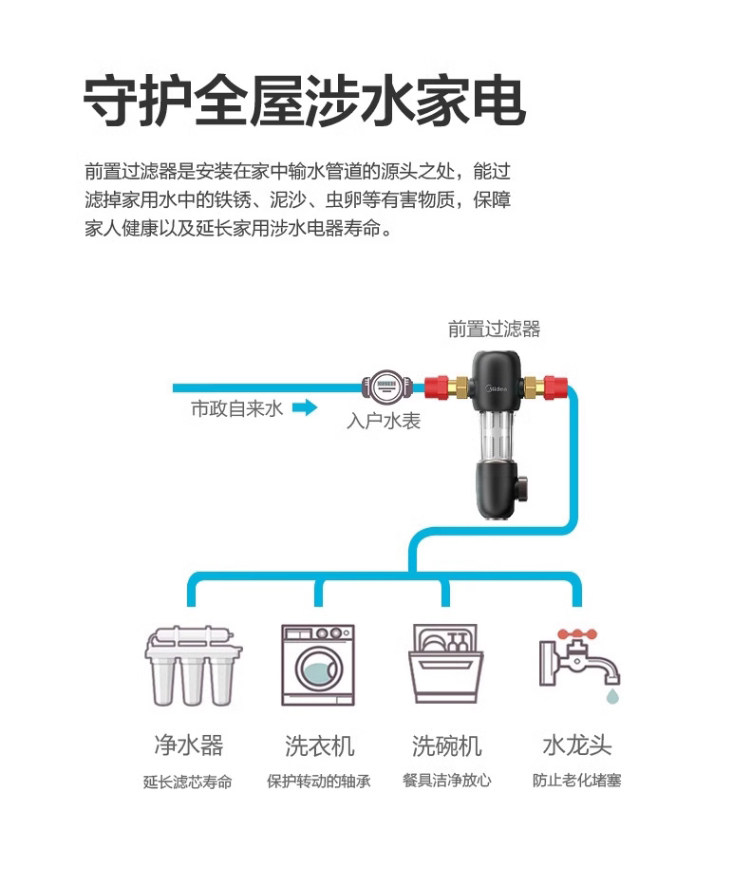 守护全屋涉水家电

前置过滤器是安装在家中输水管道的源头之处，能过滤掉家用水中的铁锈、泥沙、虫卵等有害物质，保障家人健康以及延长家用涉水电器寿命。

前置过滤器

市政自来水

入户水表

Midea

净水器
延长滤芯寿命

洗衣机
保护转动的轴承

洗碗机
餐具洁净放心

水龙头
防止老化堵塞