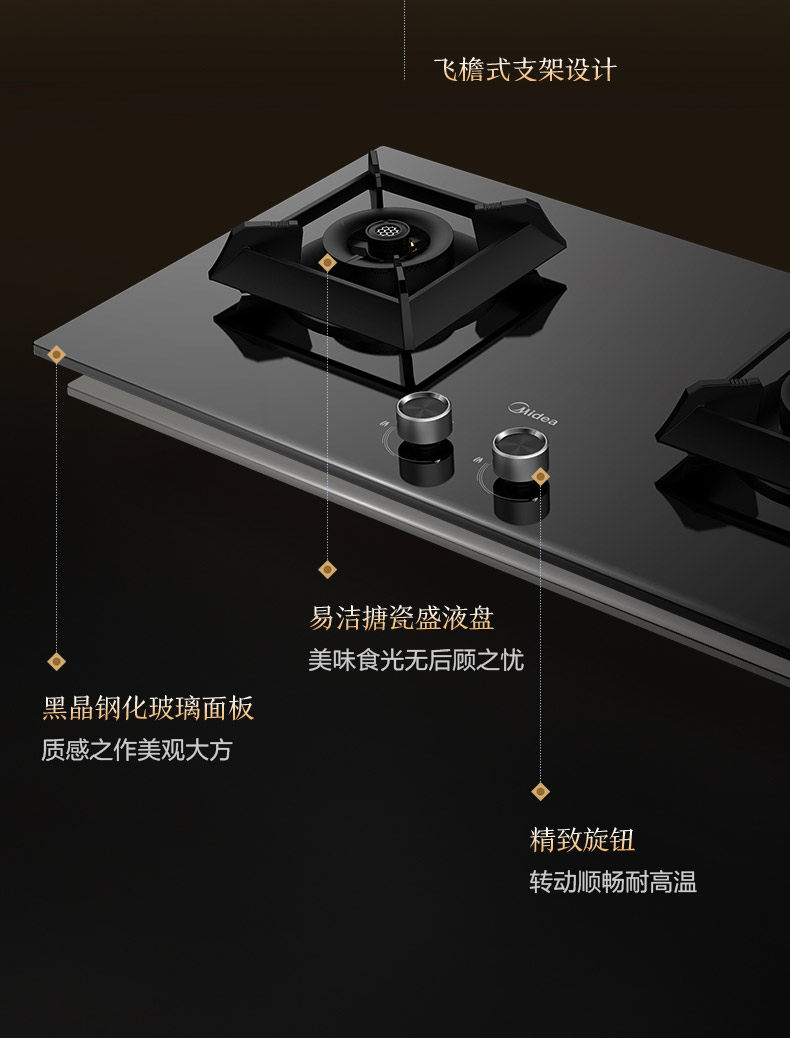 飞檐式支架设计

Midea

易洁搪瓷盛液盘
美味食光无后顾之忧

黑晶钢化玻璃面板
质感之作美观大方

精致旋钮
转动顺畅耐高温