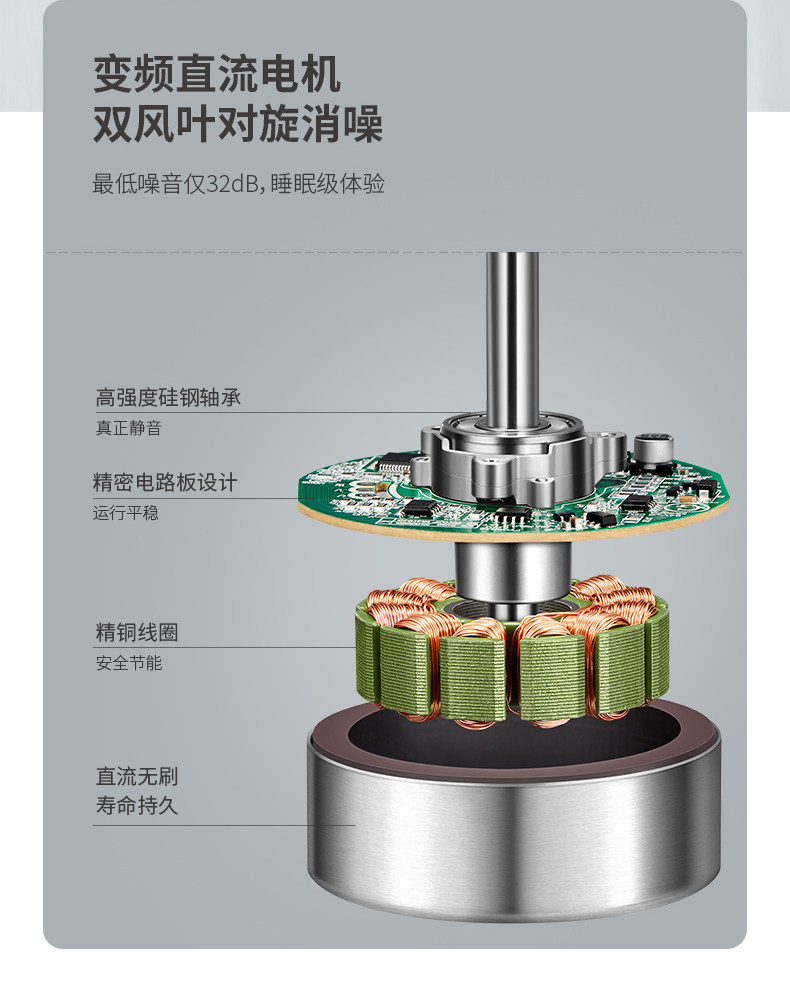 变频直流电机
双风叶对旋消噪

最低噪音仅32dB，睡眠级体验

高强度硅钢轴承
真正静音

精密电路板设计
运行平稳

精铜线圈
安全节能

直流无刷
寿命持久