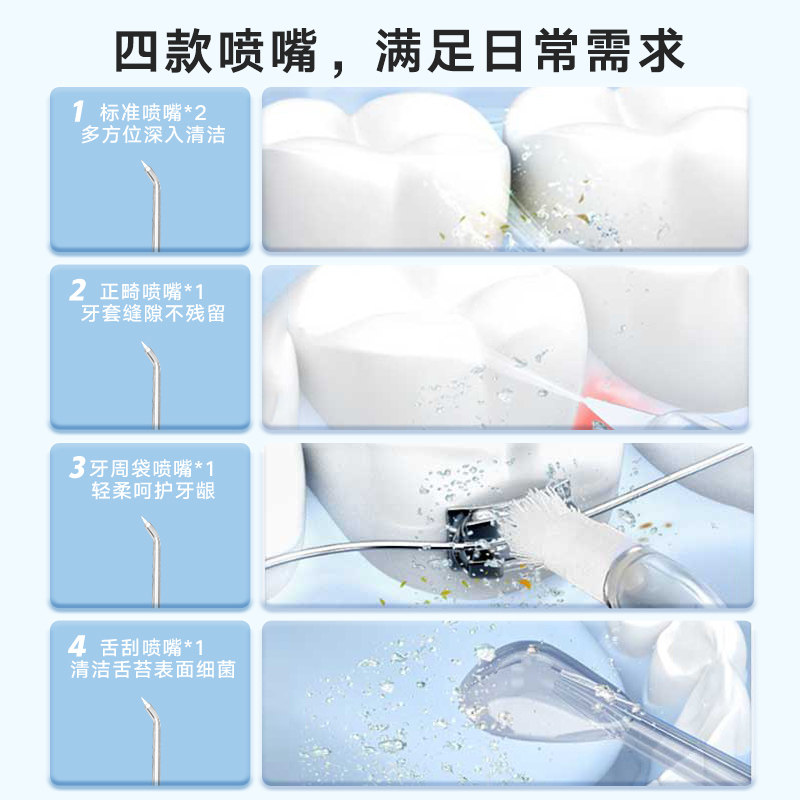 四款喷嘴，满足日常需求

1 标准喷嘴*2
多方位深入清洁

2 正畸喷嘴*1
牙套缝隙不残留

3 牙周袋喷嘴*1
轻柔呵护牙龈

4 舌刮喷嘴*1
清洁舌苔表面细菌