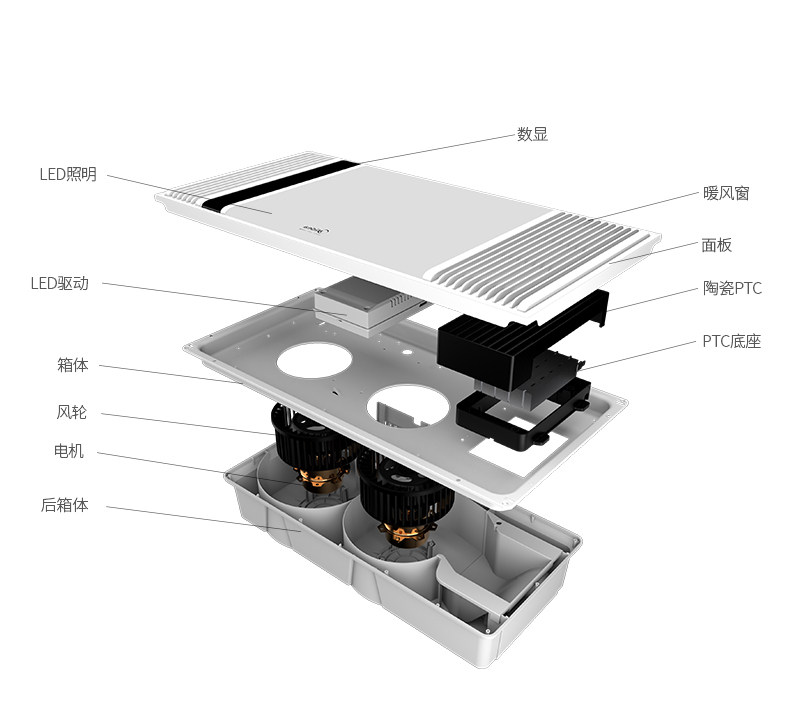 数显

LED照明

暖风窗

面板

LED驱动

陶瓷PTC

PTC底座

箱体

风轮

电机

后箱体