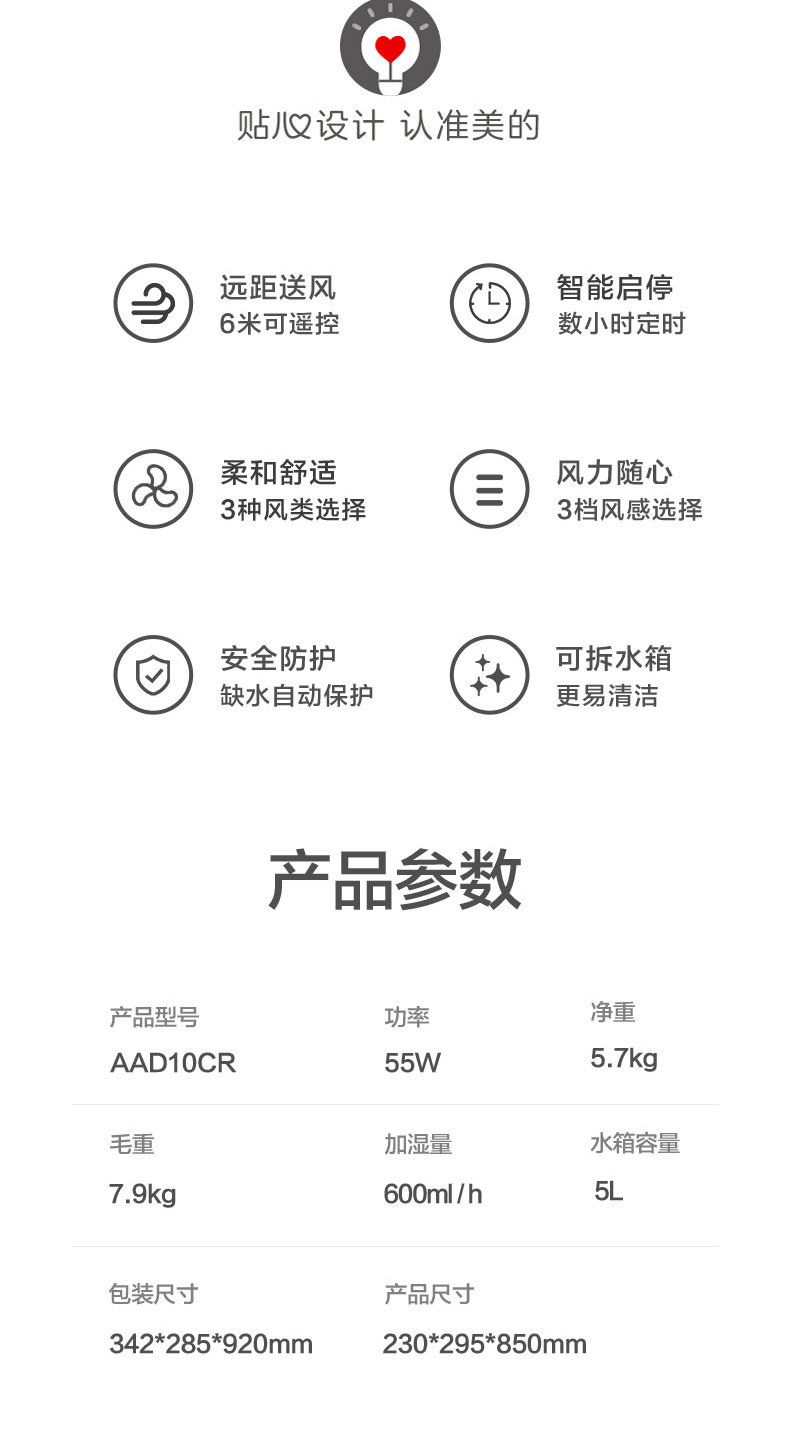 贴心设计 认准美的

远距送风
6米可遥控

智能启停
数小时定时

柔和舒适
3种风类选择

风力随心
3档风感选择

安全防护
缺水自动保护

可拆水箱
更易清洁

产品参数

产品型号
AAD10CR

功率
55W

净重
5.7kg

毛重
7.9kg

加湿量
600ml/h

水箱容量
5L

包装尺寸
342*285*920mm

产品尺寸
230*295*850mm