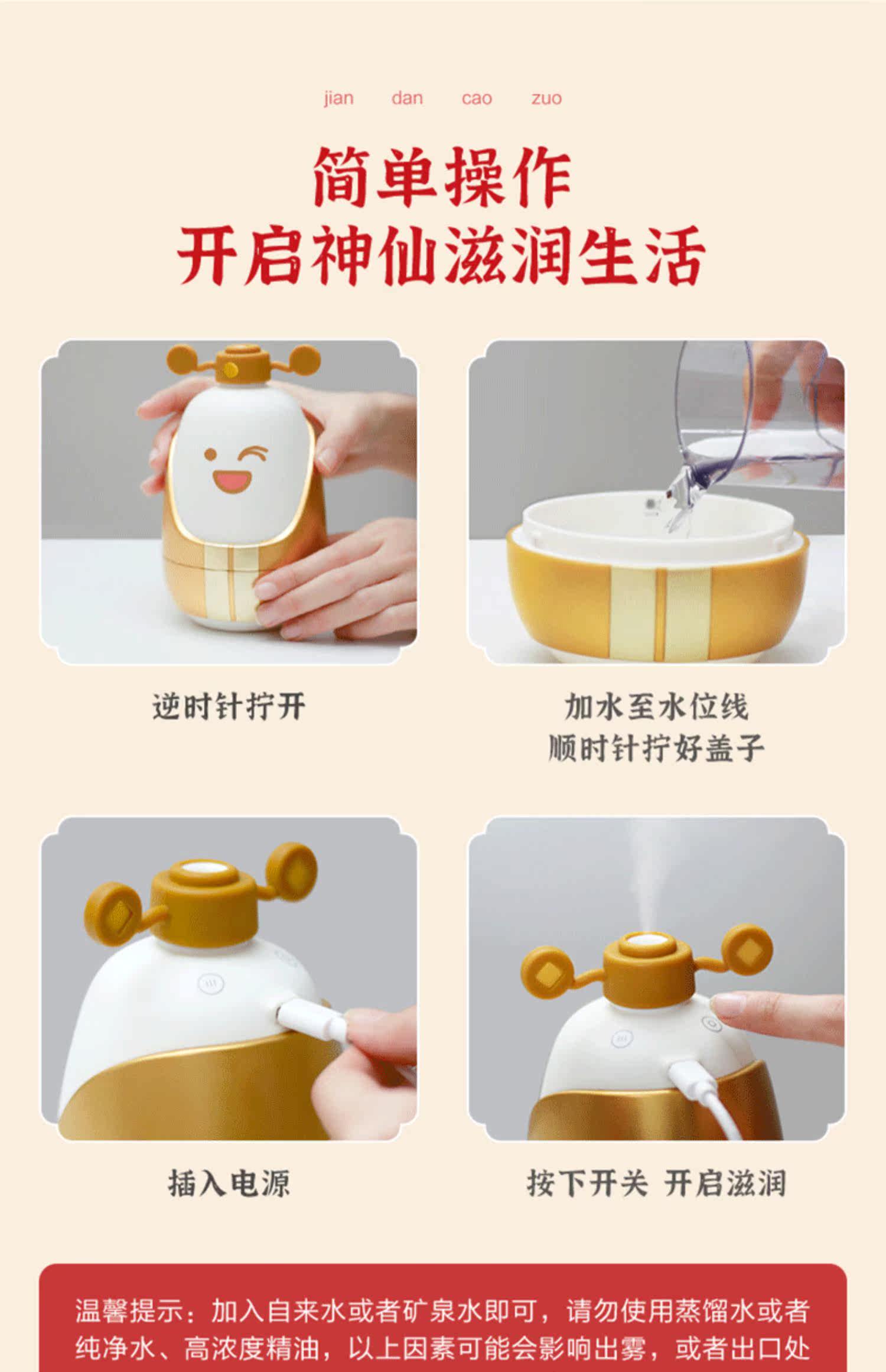 jian dan cao zuo

简单操作
开启神仙滋润生活

逆时针拧开

加水至水位线
顺时针拧好盖子

插入电源

按下开关 开启滋润

温馨提示：加入自来水或者矿泉水即可，请勿使用蒸馏水或者纯净水、高浓度精油，以上因素可能会影响出雾，或者出口处