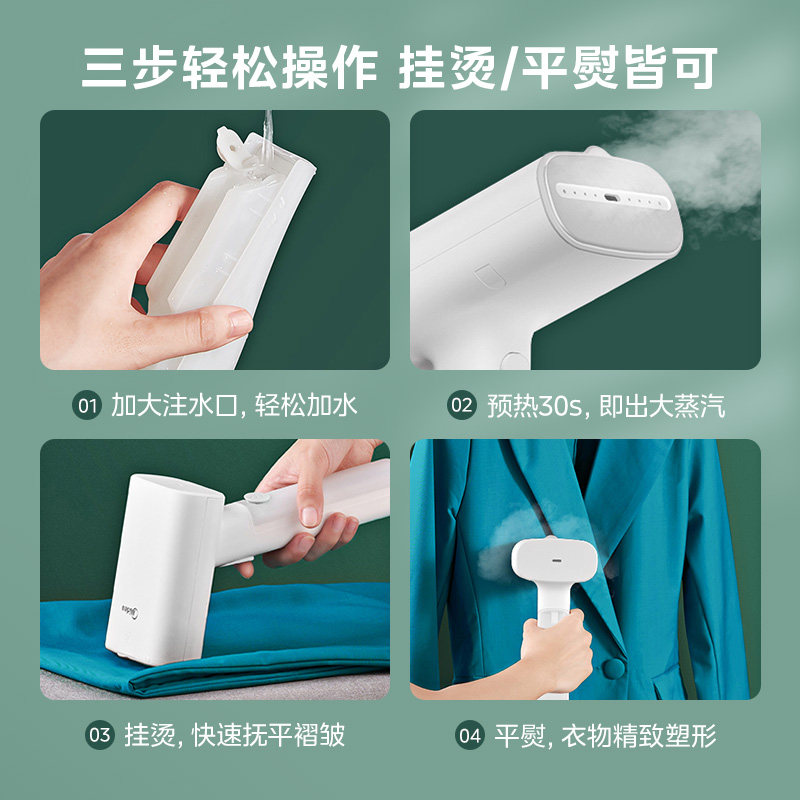 三步轻松操作 挂烫/平熨皆可

01 加大注水口, 轻松加水

02 预热30s, 即出大蒸汽

Midea

03 挂烫, 快速抚平褶皱

04 平熨, 衣物精致塑形