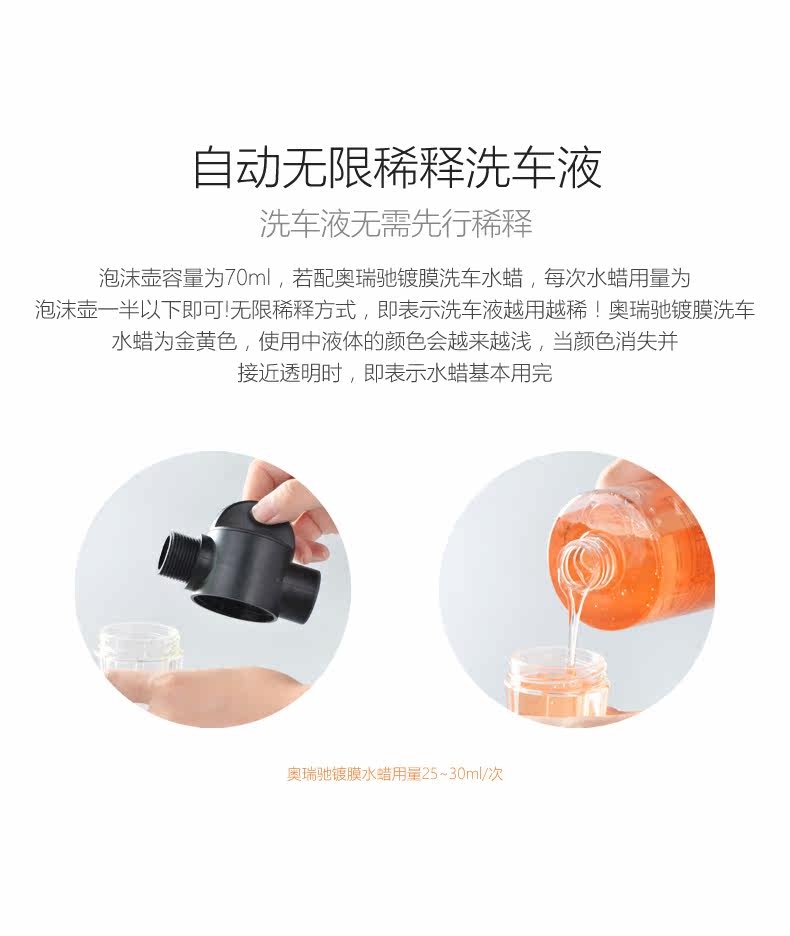 自动无限稀释洗车液

洗车液无需先行稀释

泡沫壶容量为70ml，若配奥瑞驰镀膜洗车水蜡，每次水蜡用量为泡沫壶一半以下即可!无限稀释方式，即表示洗车液越用越稀！奥瑞驰镀膜洗车水蜡为金黄色，使用中液体的颜色会越来越浅，当颜色消失并接近透明时，即表示水蜡基本用完

奥瑞驰镀膜水蜡用量25~30ml/次