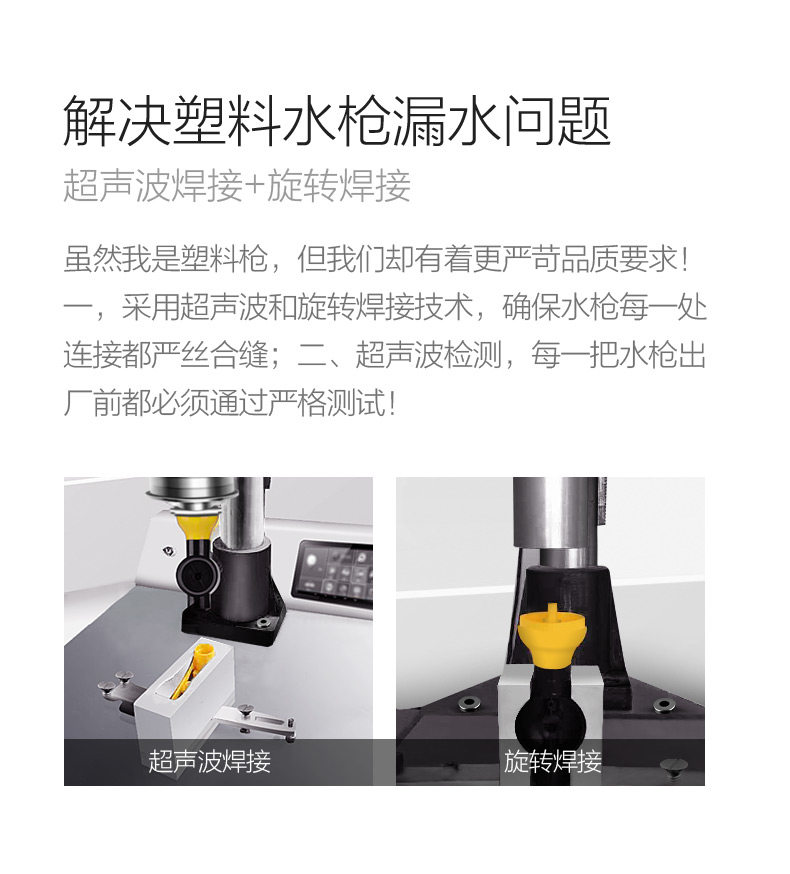 解决塑料水枪漏水问题
超声波焊接+旋转焊接

虽然我是塑料枪，但我们却有着更严苛品质要求！一，采用超声波和旋转焊接技术，确保水枪每一处连接都严丝合缝；二、超声波检测，每一把水枪出厂前都必须通过严格测试！

超声波焊接

旋转焊接