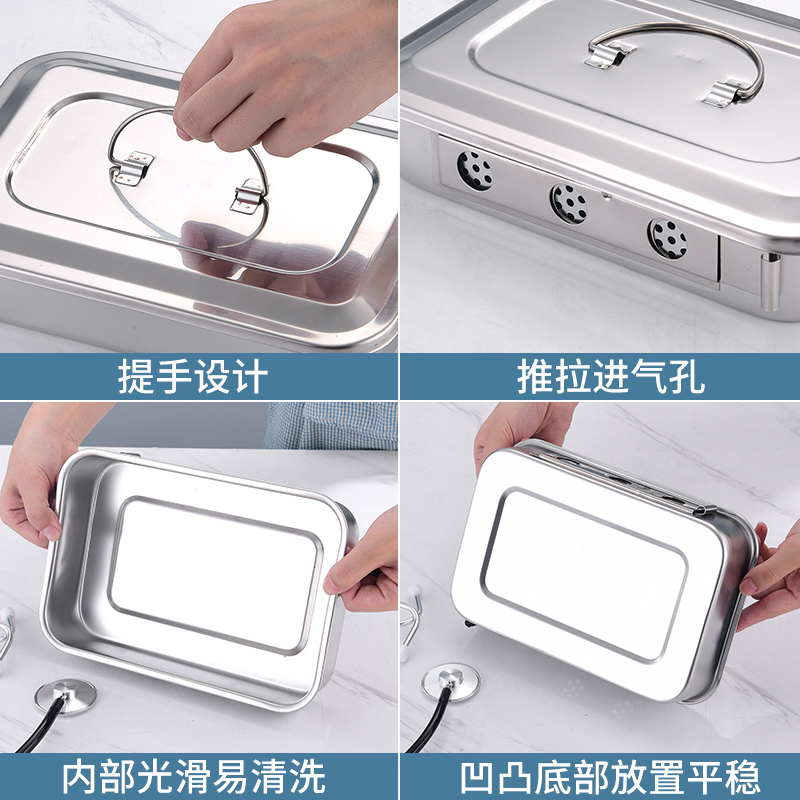 提手设计

推拉进气孔

内部光滑易清洗

凹凸底部放置平稳