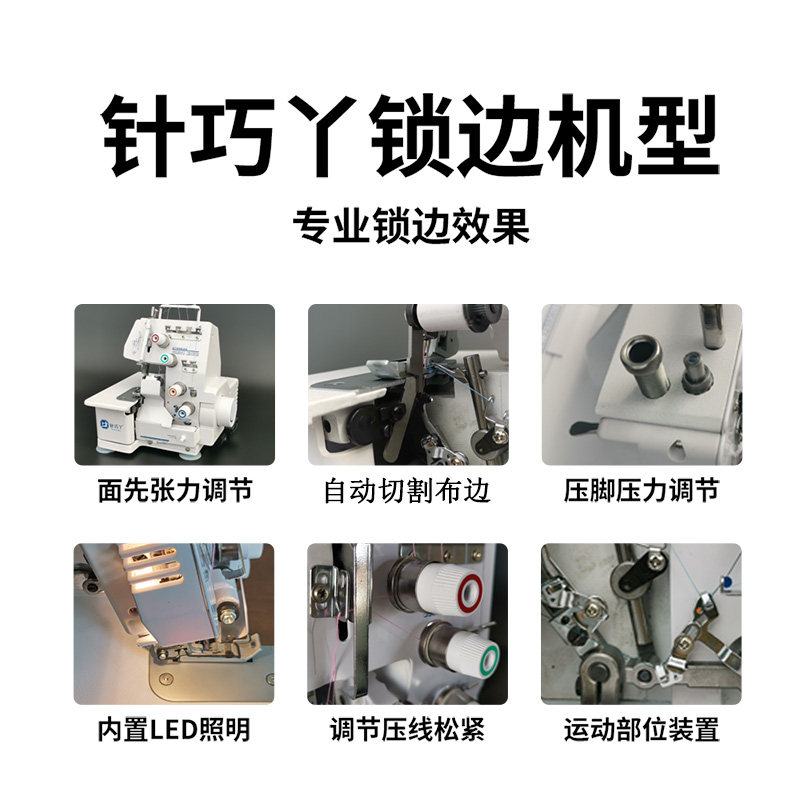 针巧丫锁边机型

专业锁边效果

面先张力调节

自动切割布边

压脚压力调节

内置LED照明

调节压线松紧

运动部位装置