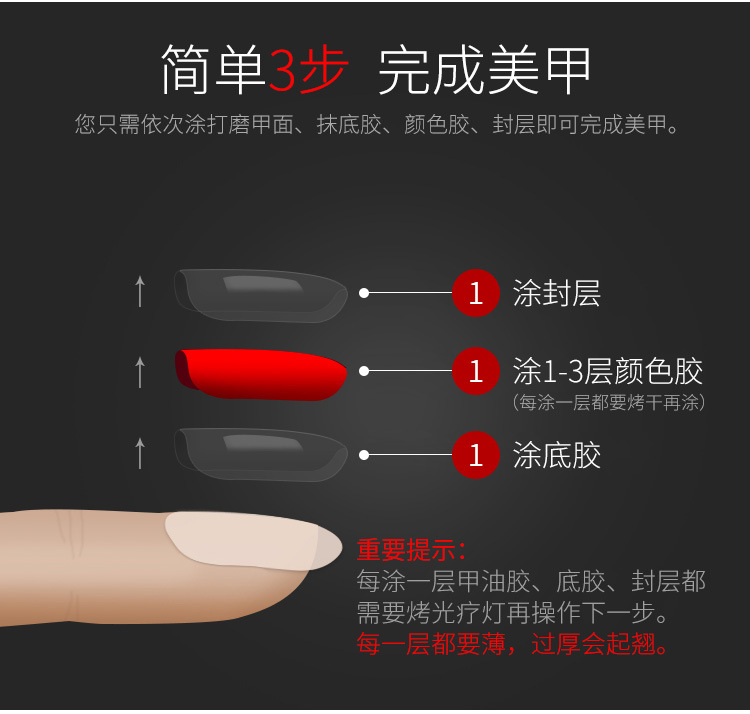 简单3步 完成美甲

您只需依次涂打磨甲面、抹底胶、颜色胶、封层即可完成美甲。

1 涂封层

1 涂1-3层颜色胶
（每涂一层都要烤干再涂）

1 涂底胶

重要提示：
每涂一层甲油胶、底胶、封层都需要烤光疗灯再操作下一步。
每一层都要薄，过厚会起翘。