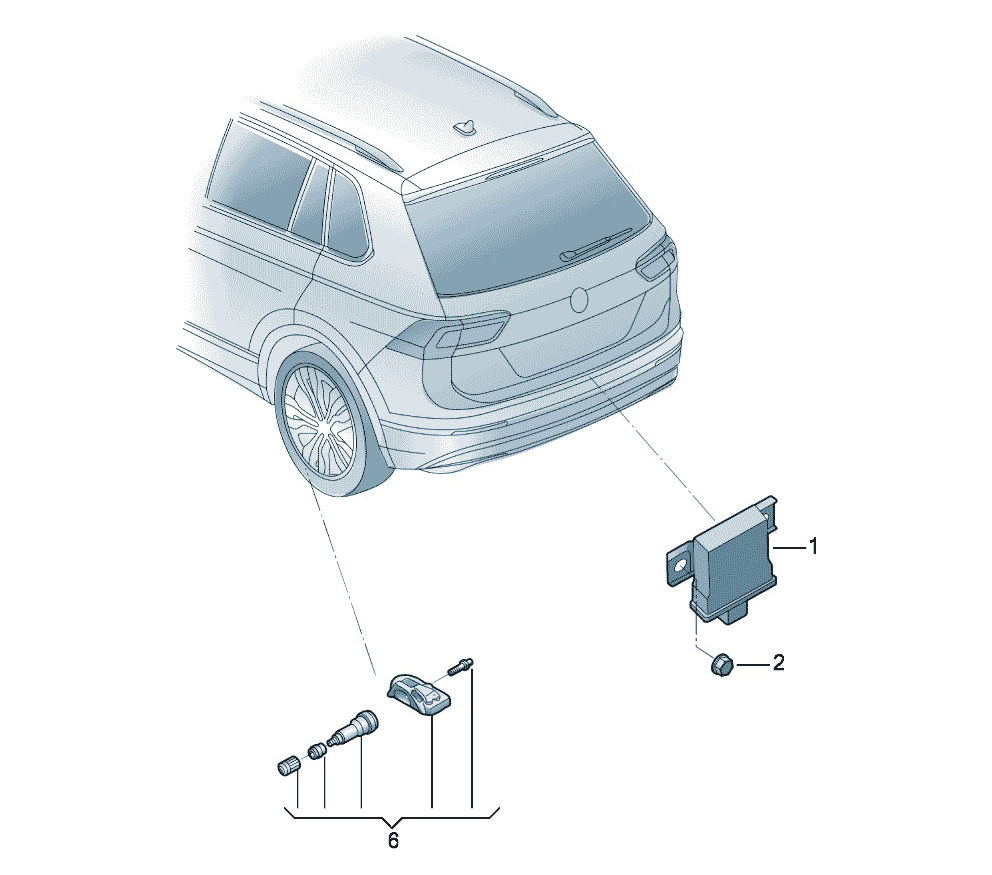 1
2
6