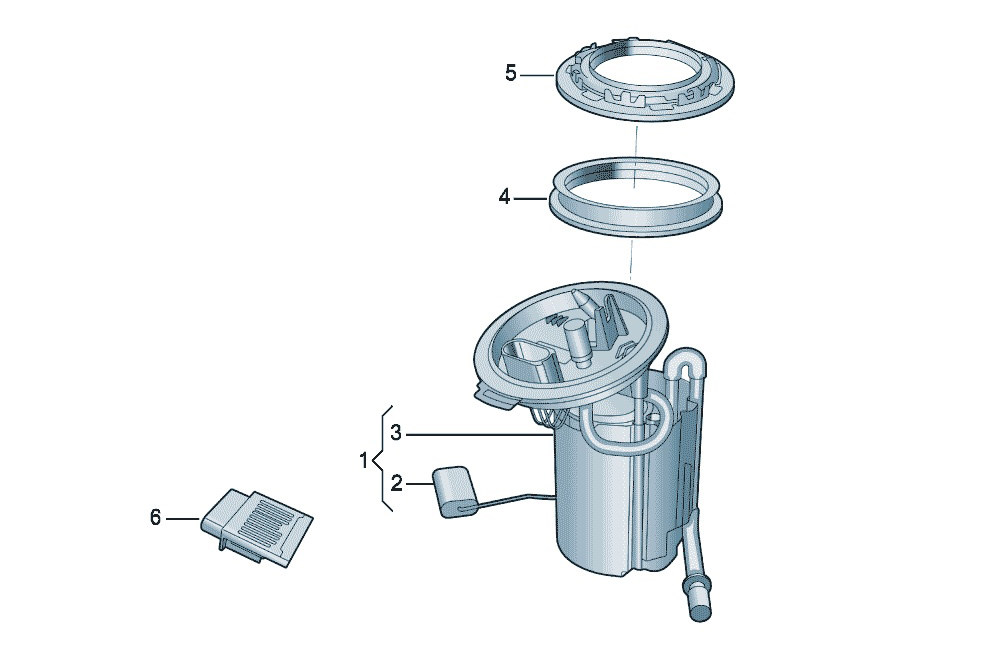 5
4
3
1
2
6