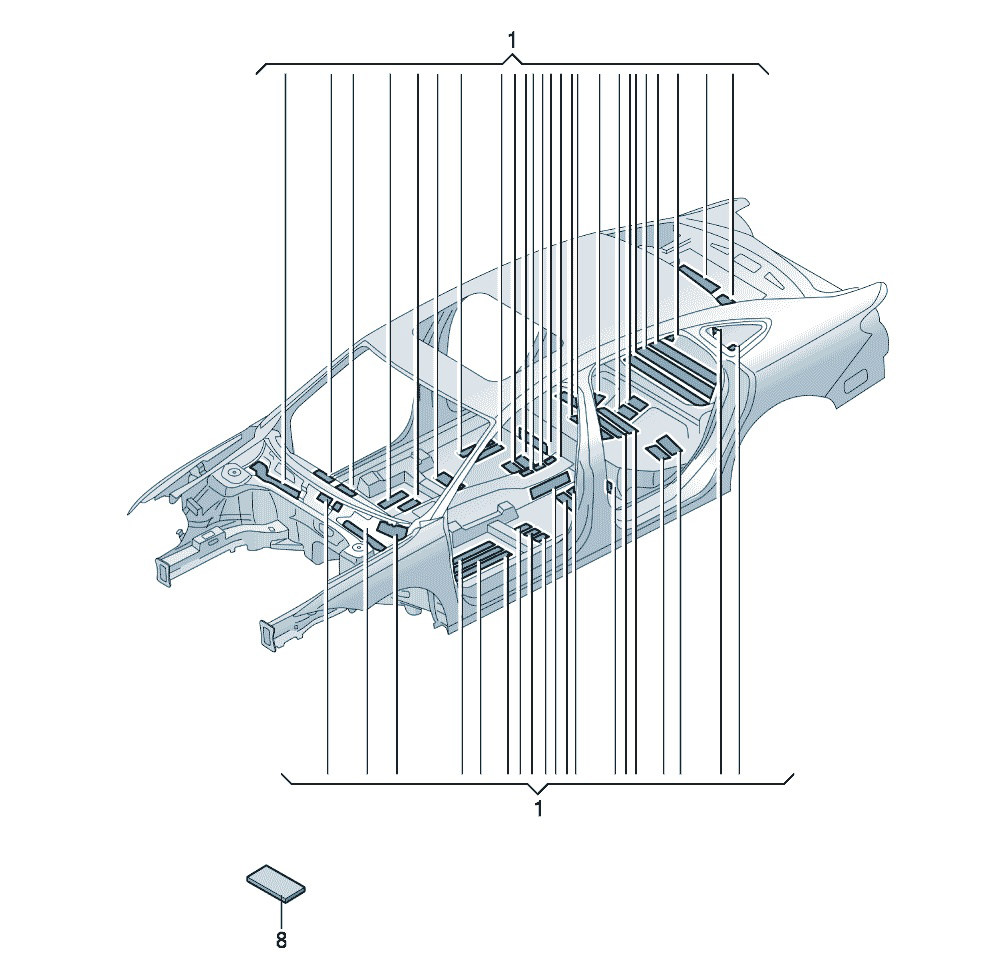 1

1

8