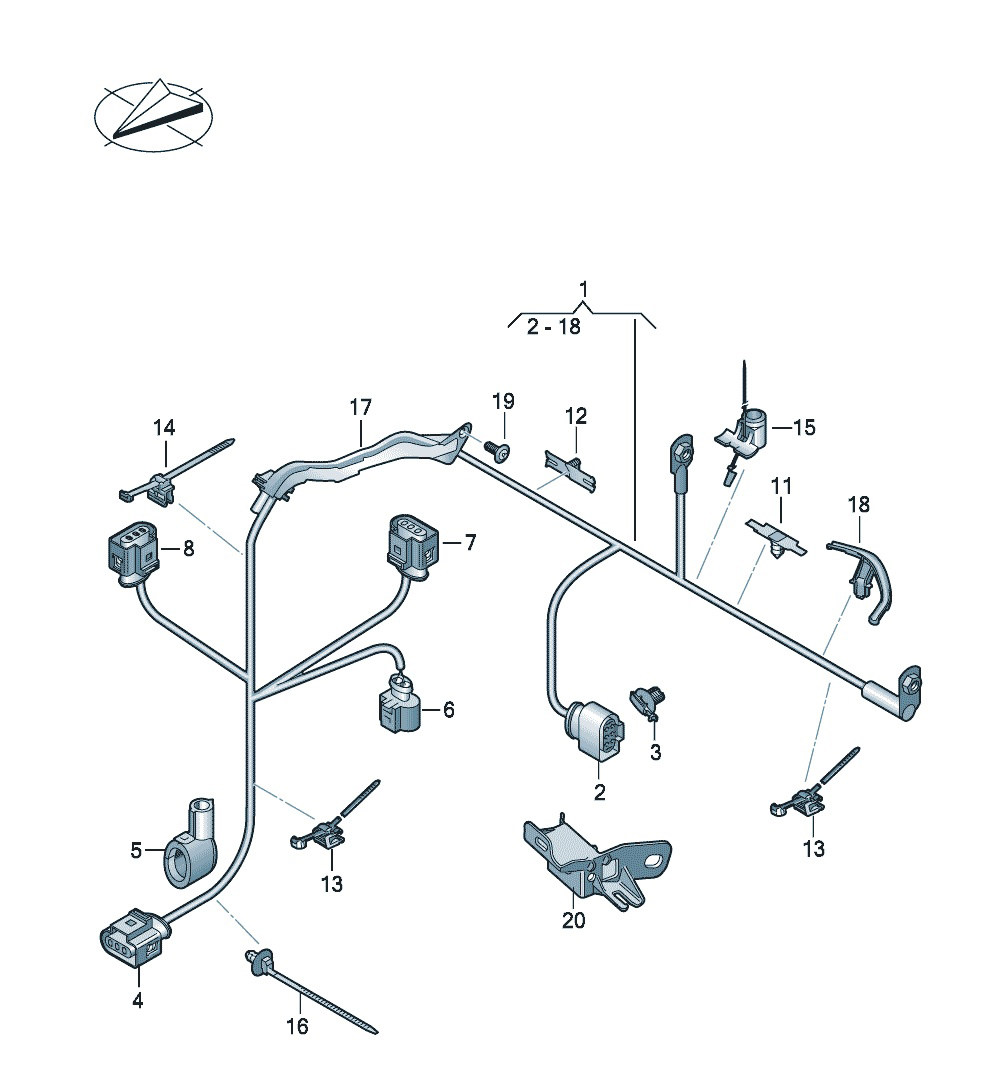 1
2 - 18
17
19
12
14
15
11
18
8
7
6
3
2
5
13
13
20
4
16