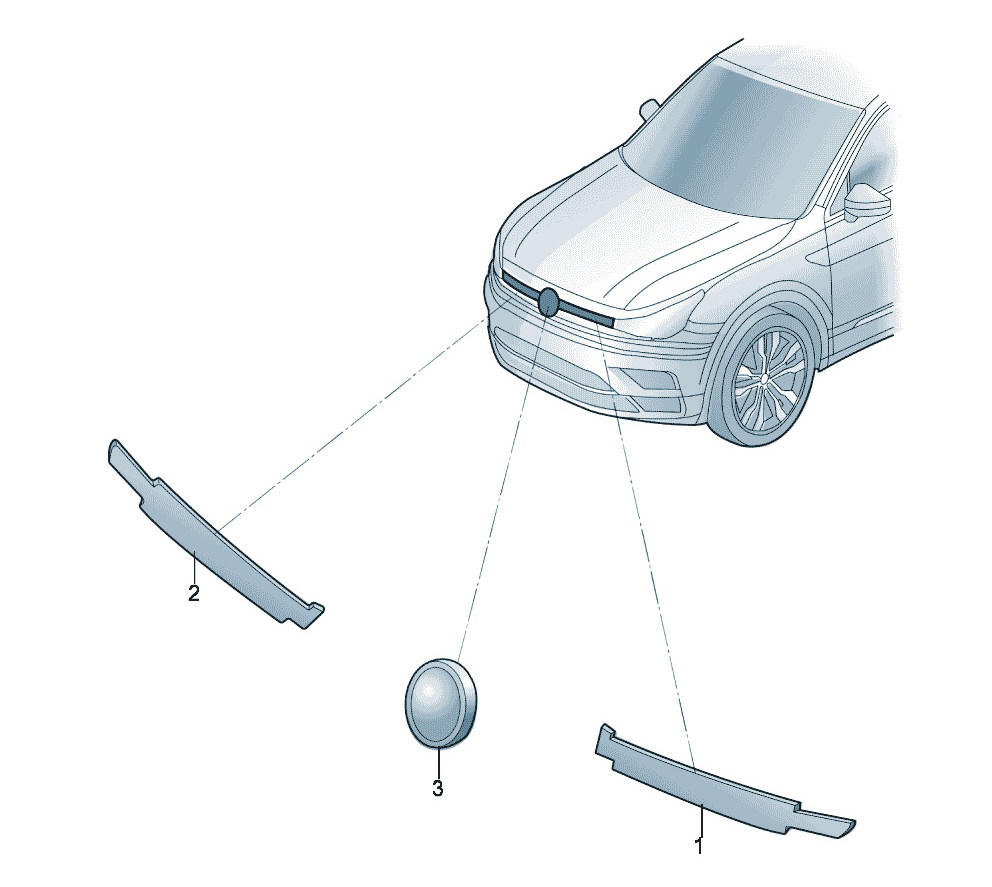 2

3

1