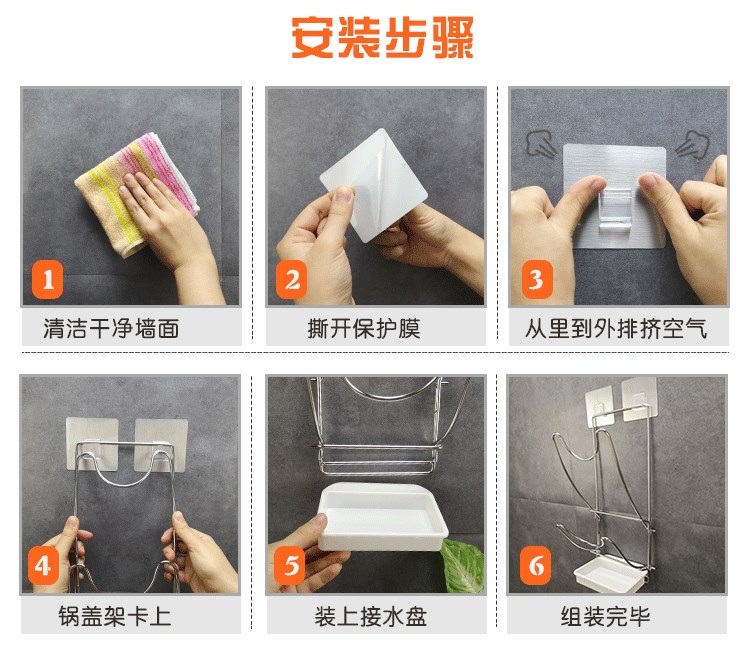 安装步骤

1
清洁干净墙面

2
撕开保护膜

3
从里到外排挤空气

4
锅盖架卡上

5
装上接水盘

6
组装完毕