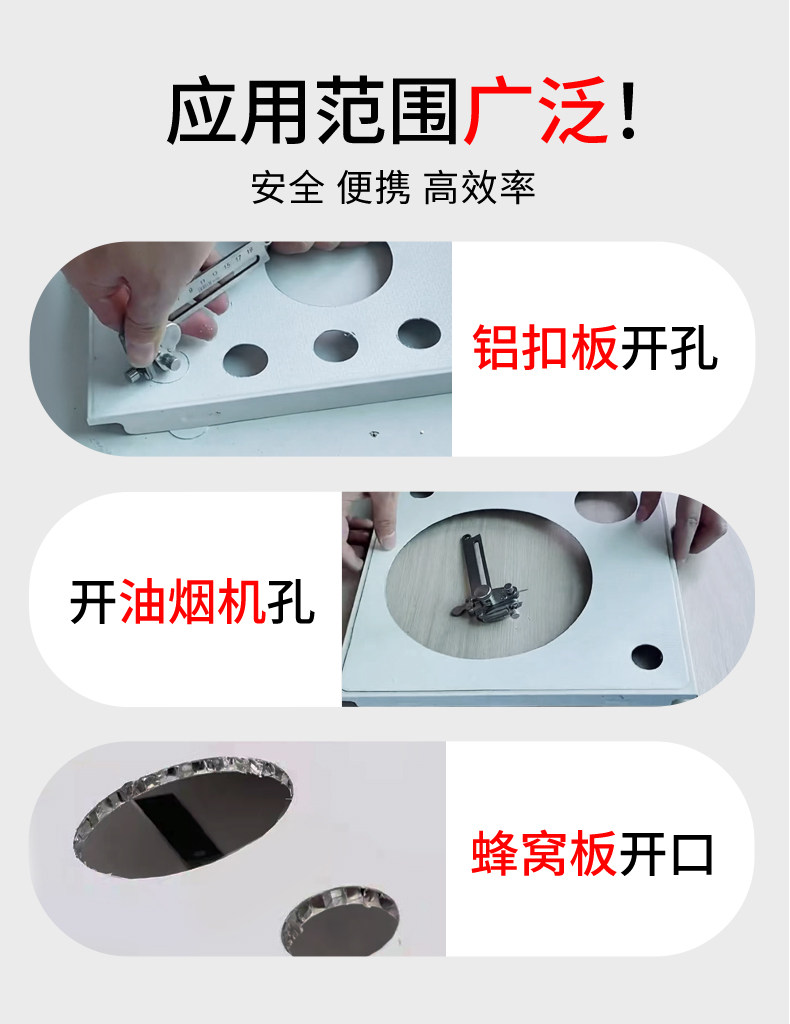 应用范围广泛！

安全 便携 高效率

铝扣板开孔

开油烟机孔

蜂窝板开口