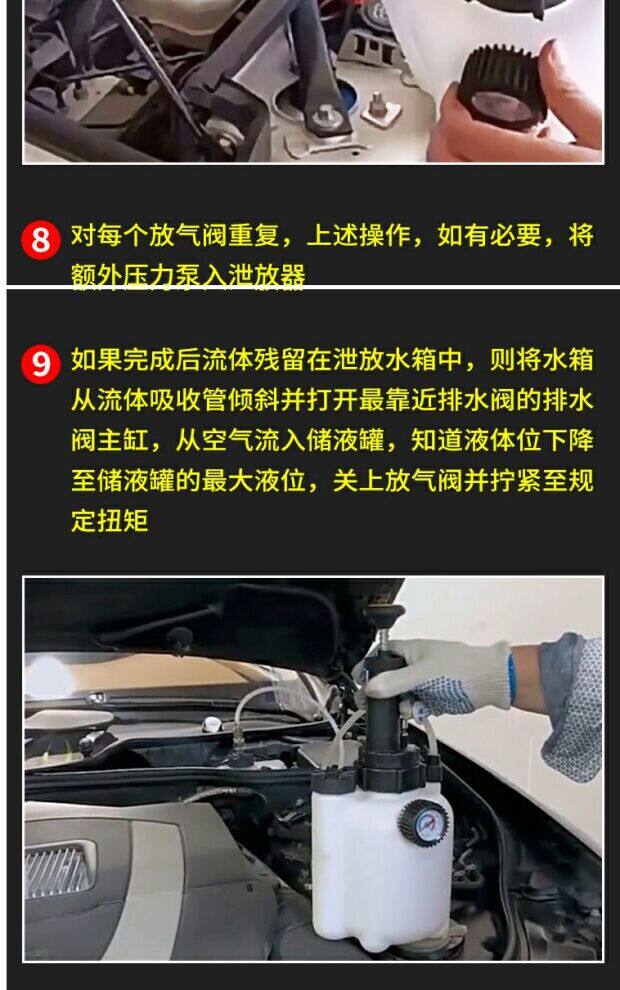 8 对每个放气阀重复，上述操作，如有必要，将额外压力泵入泄放器

9 如果完成后流体残留在泄放水箱中，则将水箱从流体吸收管倾斜并打开最靠近排水阀的排水阀主缸，从空气流入储液罐，知道液体位下降至储液罐的最大液位，关上放气阀并拧紧至规定扭矩