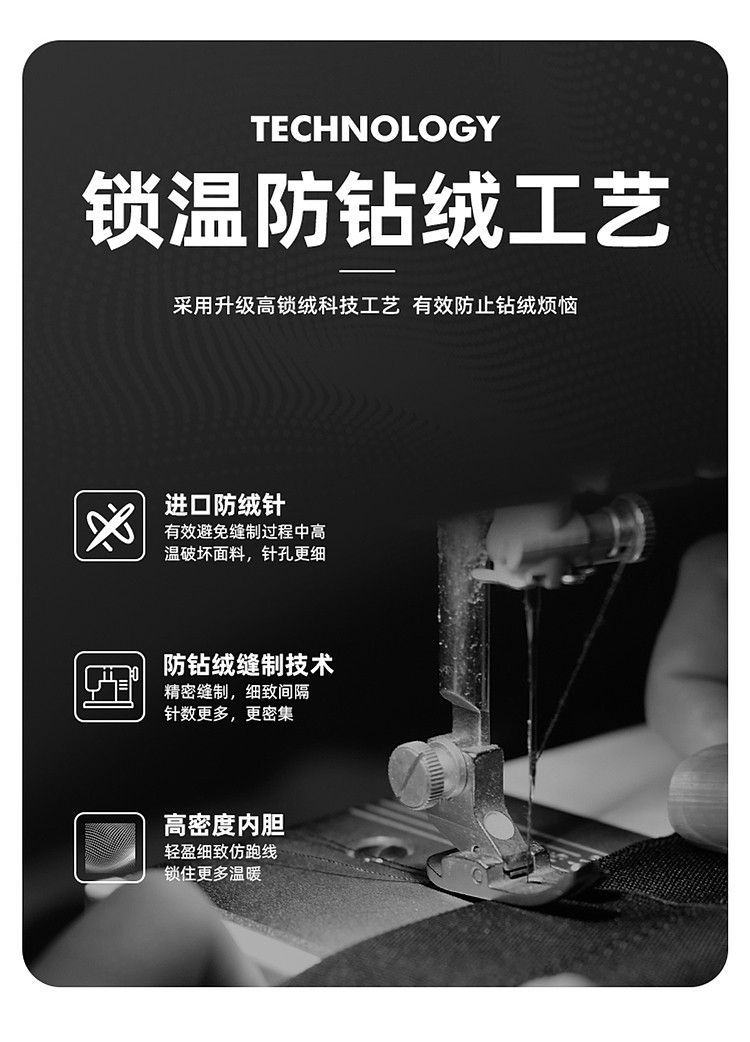 TECHNOLOGY
锁温防钻绒工艺

采用升级高锁绒科技工艺 有效防止钻绒烦恼

进口防绒针
有效避免缝制过程中高温破坏面料，针孔更细

防钻绒缝制技术
精密缝制，细致间隔
针数更多，更密集

高密度内胆
轻盈细致仿跑线
锁住更多温暖