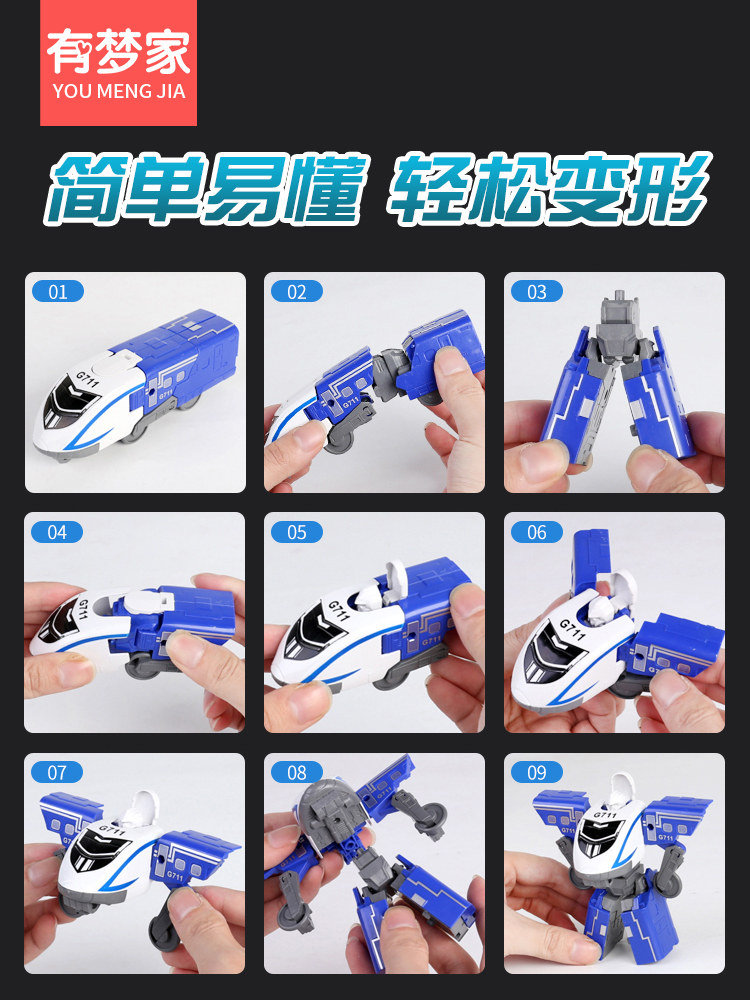 有梦家
YOU MENG JIA

简单易懂 轻松变形

01
G711
G711

02

03

04
G711

05
G711

06
G711

07
G711

08

09
G711
G711