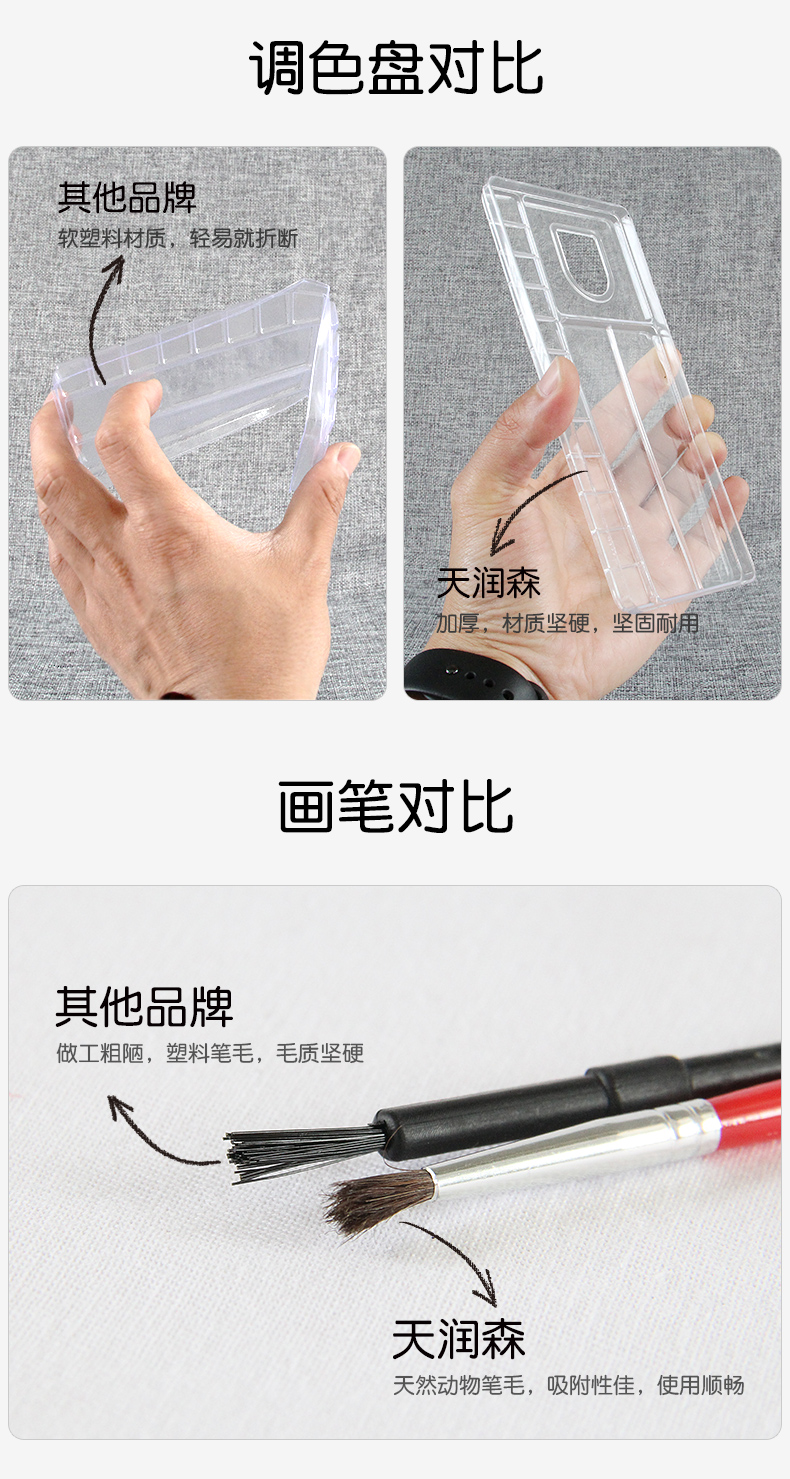 调色盘对比

其他品牌
软塑料材质，轻易就折断

天润森
加厚，材质坚硬，坚固耐用

画笔对比

其他品牌
做工粗陋，塑料笔毛，毛质坚硬

天润森
天然动物笔毛，吸附性佳，使用顺畅