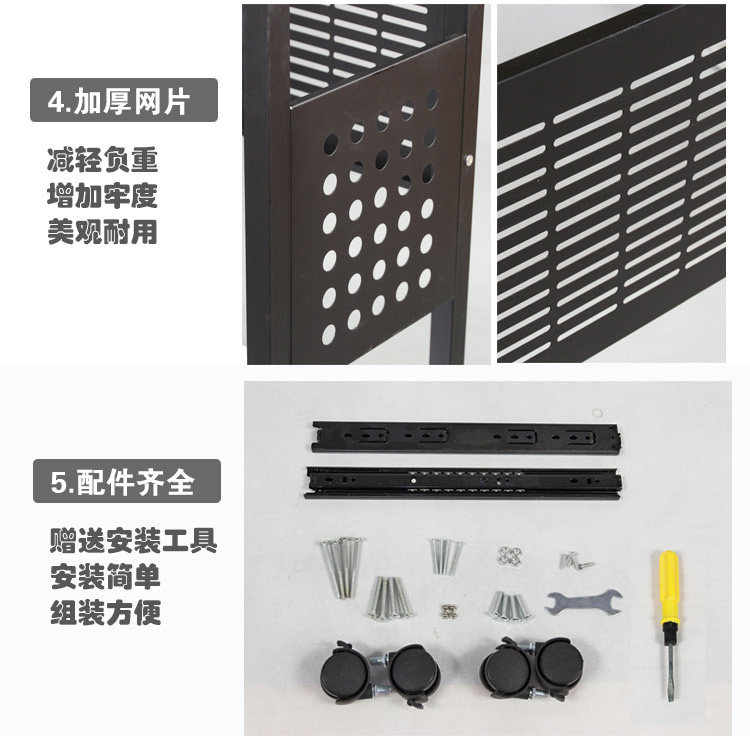 4.加厚网片

减轻负重
增加牢度
美观耐用

5.配件齐全

赠送安装工具
安装简单
组装方便