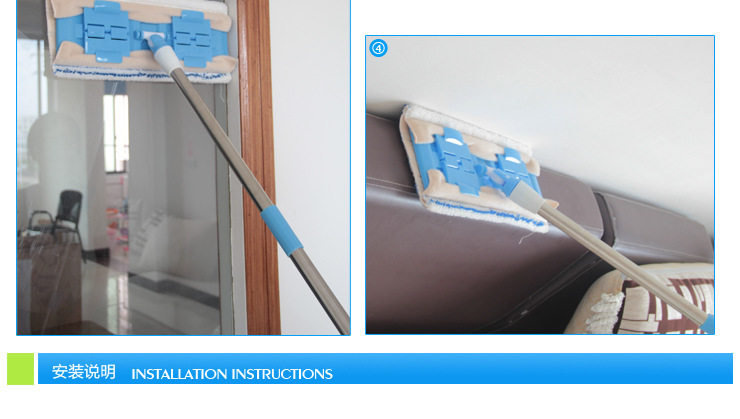 ④

安装说明 INSTALLATION INSTRUCTIONS