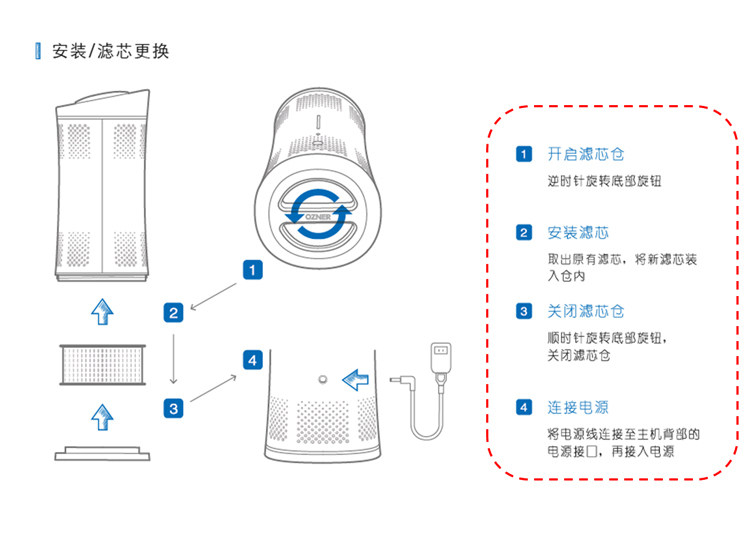 安装/滤芯更换

OZNER

1
2
3
4

1 开启滤芯仓
逆时针旋转底部旋钮

2 安装滤芯
取出原有滤芯，将新滤芯装入仓内

3 关闭滤芯仓
顺时针旋转底部旋钮，关闭滤芯仓

4 连接电源
将电源线连接至主机背部的电源接口，再接入电源