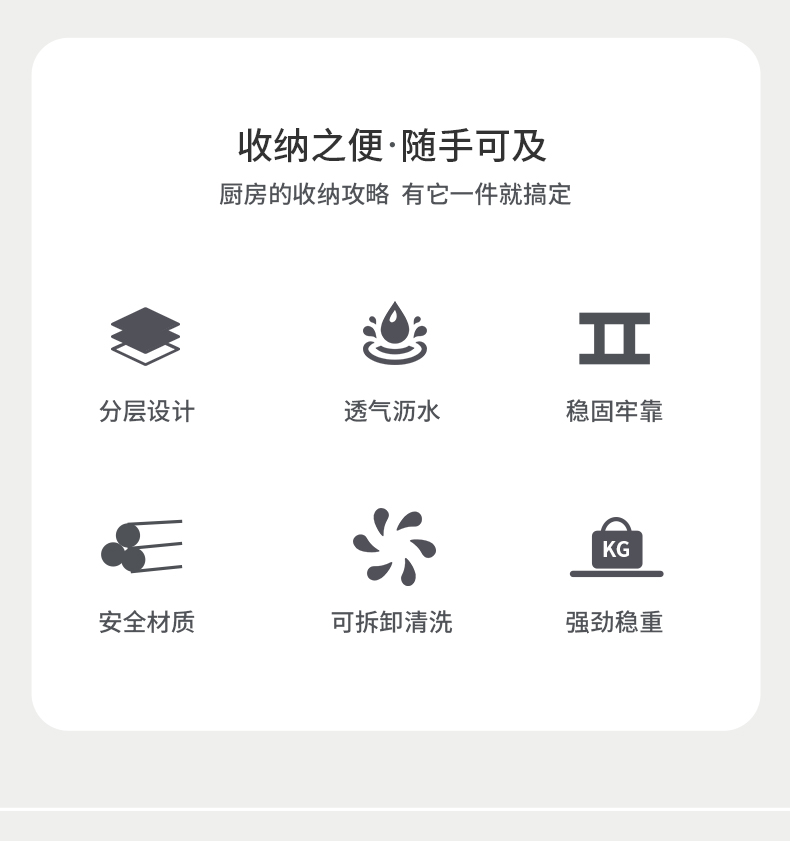 收纳之便·随手可及

厨房的收纳攻略 有它一件就搞定

分层设计

透气沥水

稳固牢靠

安全材质

可拆卸清洗

KG

强劲稳重