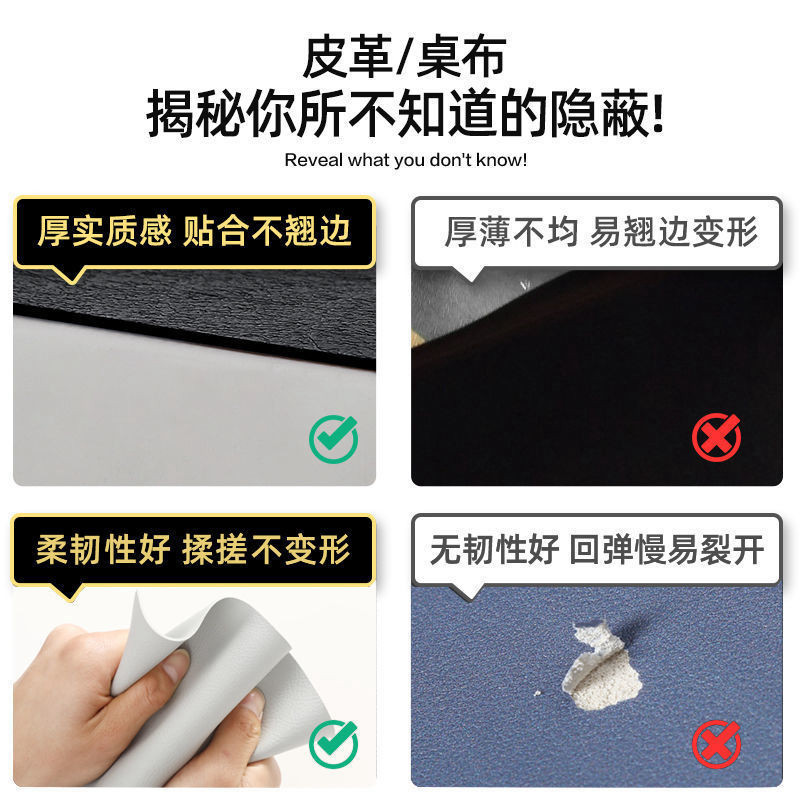 皮革/桌布
揭秘你所不知道的隐蔽!
Reveal what you don't know!

厚实质感 贴合不翘边

厚薄不均 易翘边变形

柔韧性好 揉搓不变形

无韧性好 回弹慢易裂开